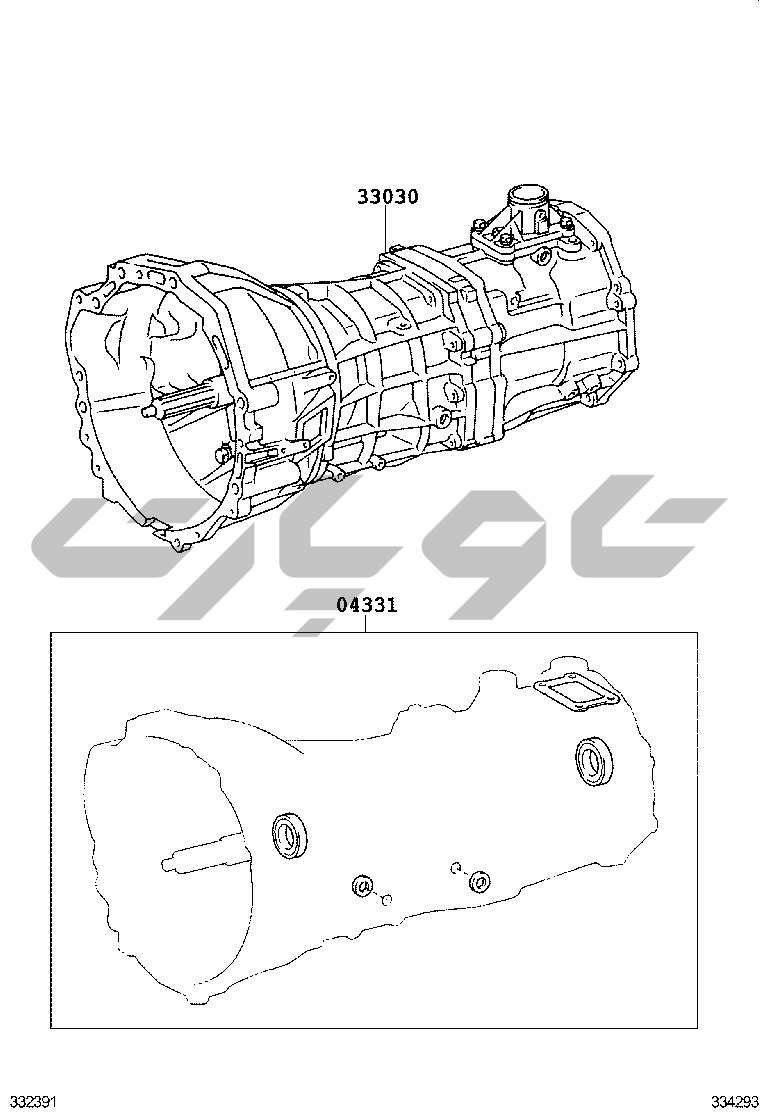 33030

04331

332391

334293