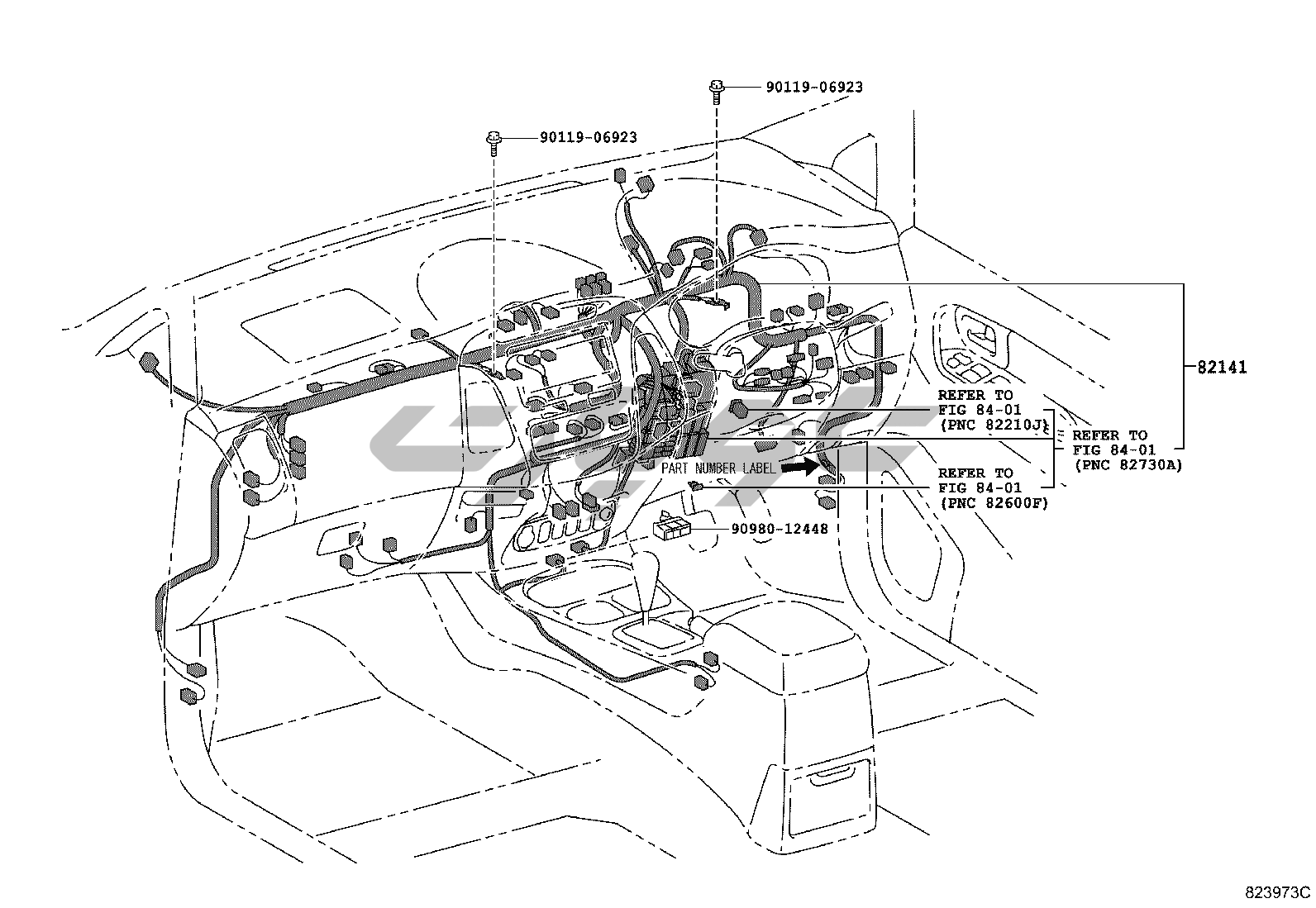 90119-06923

90119-06923

82141

REFER TO
FIG 84-01
(PNC 82210J)

REFER TO
FIG 84-01
(PNC 82730A)

PART NUMBER LABEL

REFER TO
FIG 84-01
(PNC 82600F)

90980-12448

823973C