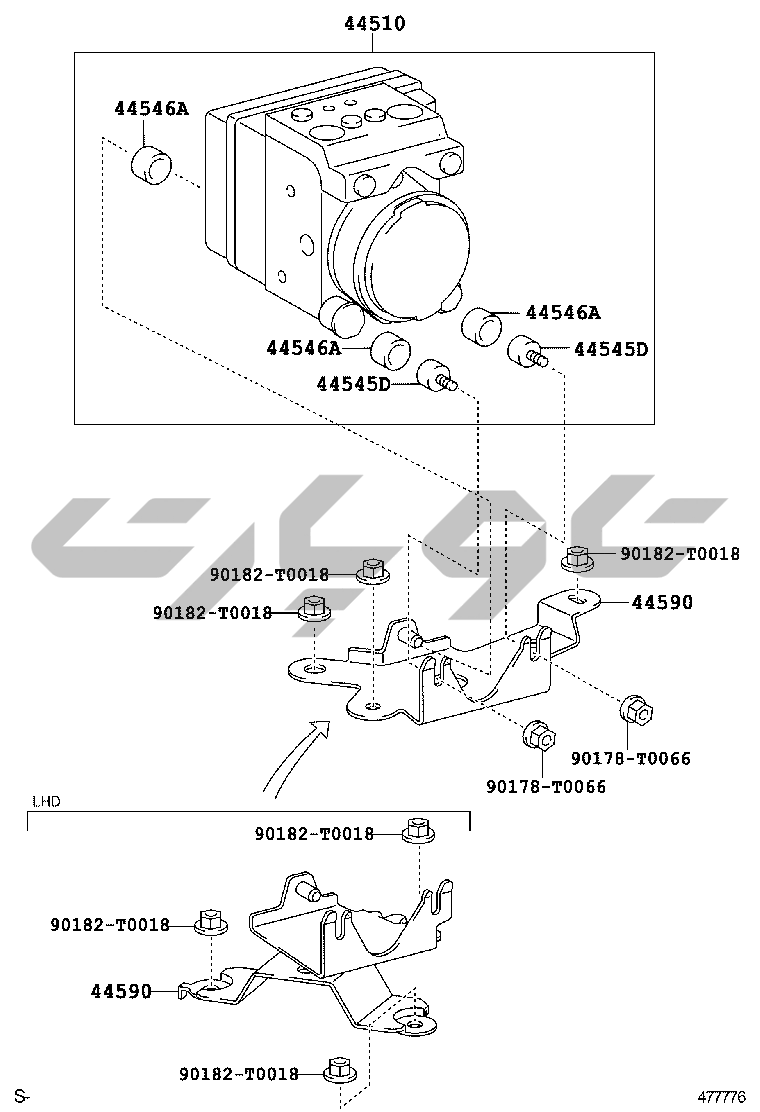 44510

44546A

44546A

44546A

44545D

44545D

90182-T0018

90182-T0018

90182-T0018

44590

90178-T0066

90178-T0066

LHD

90182-T0018

90182-T0018

44590

90182-T0018

S-

477776