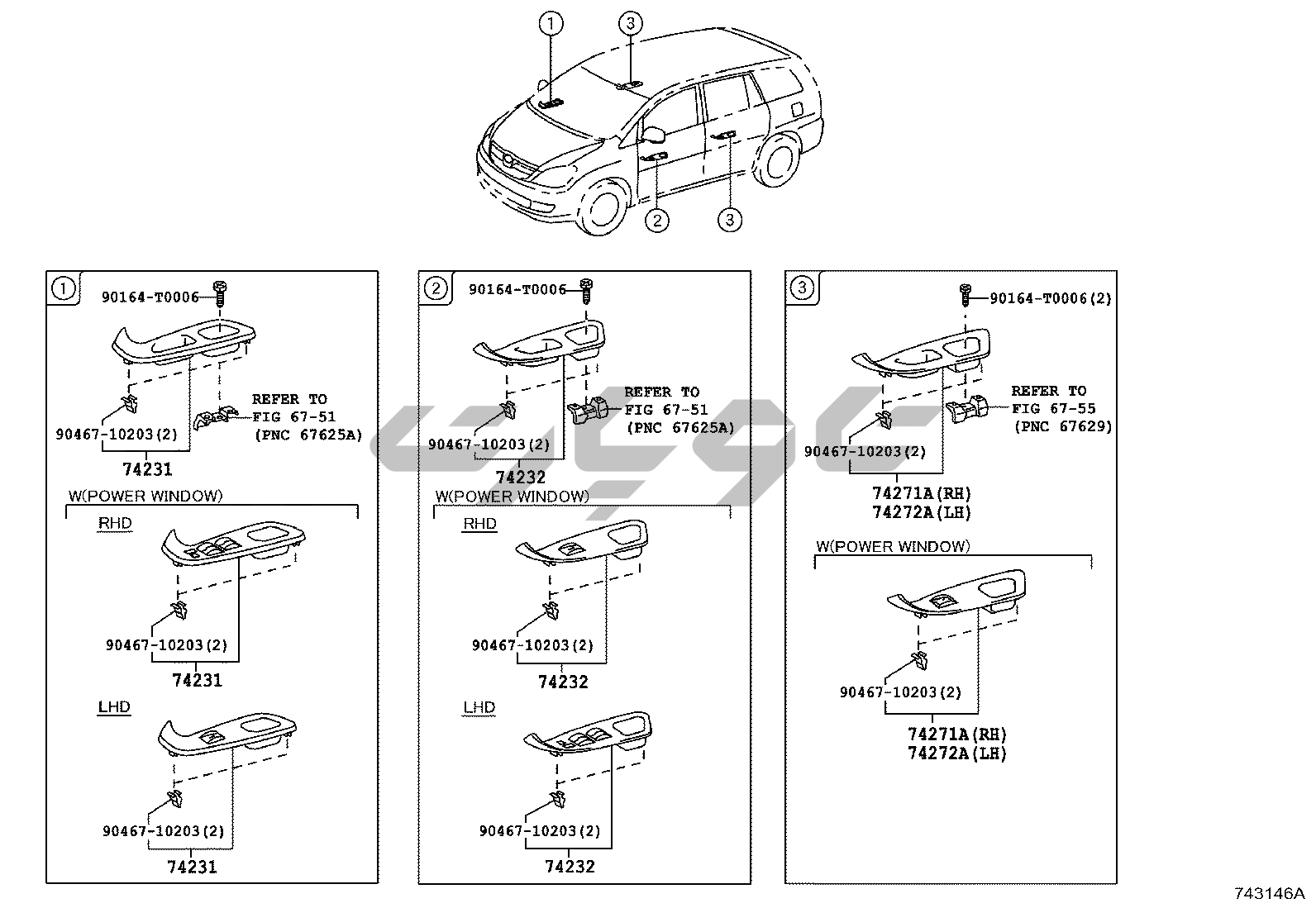 1
3
2
3

1
90164-T0006
REFER TO
FIG 67-51
(PNC 67625A)
90467-10203(2)
74231
W(POWER WINDOW)
RHD
90467-10203(2)
74231
LHD
90467-10203(2)
74231

2
90164-T0006
REFER TO
FIG 67-51
(PNC 67625A)
90467-10203(2)
74232
W(POWER WINDOW)
RHD
90467-10203(2)
74232
LHD
90467-10203(2)
74232

3
90164-T0006(2)
REFER TO
FIG 67-55
(PNC 67629)
90467-10203(2)
74271A(RH)
74272A(LH)
W(POWER WINDOW)
90467-10203(2)
74271A(RH)
74272A(LH)

743146A