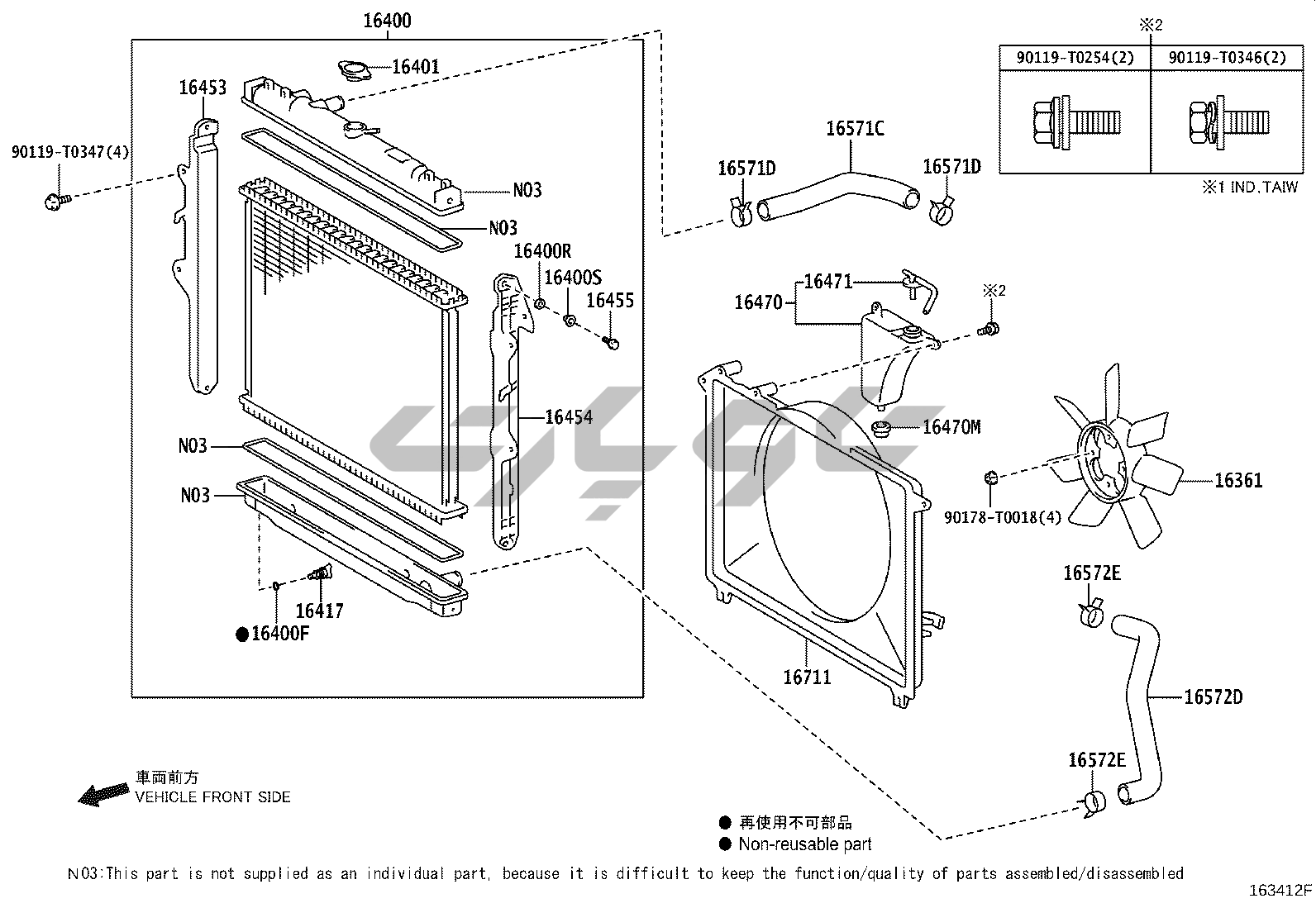 16400
16401
16453
90119-T0347(4)
N03
N03
16400R
16400S
16455
16454
N03
N03
16417
●16400F

※2
| 90119-T0254(2) | 90119-T0346(2) |
|---|---|
| | |

※1 IND.TAIW

16571C
16571D
16571D
16471
16470
※2
16470M
16361
90178-T0018(4)
16711
16572E
16572D
16572E

車両前方
VEHICLE FRONT SIDE

● 再使用不可部品
● Non-reusable part

N03:This part is not supplied as an individual part, because it is difficult to keep the function/quality of parts assembled/disassembled

163412F