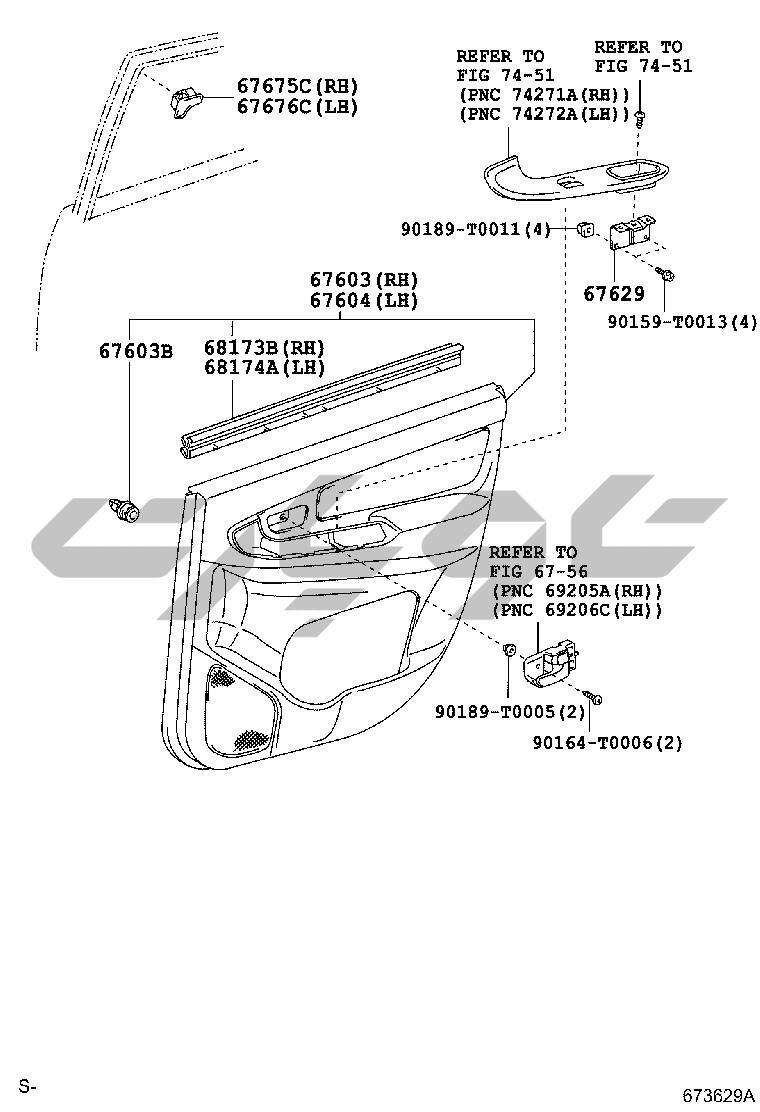 67675C(RH)
67676C(LH)

REFER TO
FIG 74-51
(PNC 74271A(RH))
(PNC 74272A(LH))

REFER TO
FIG 74-51

90189-T0011(4)

67629

90159-T0013(4)

67603(RH)
67604(LH)

67603B

68173B(RH)
68174A(LH)

REFER TO
FIG 67-56
(PNC 69205A(RH))
(PNC 69206C(LH))

90189-T0005(2)

90164-T0006(2)

S-

673629A