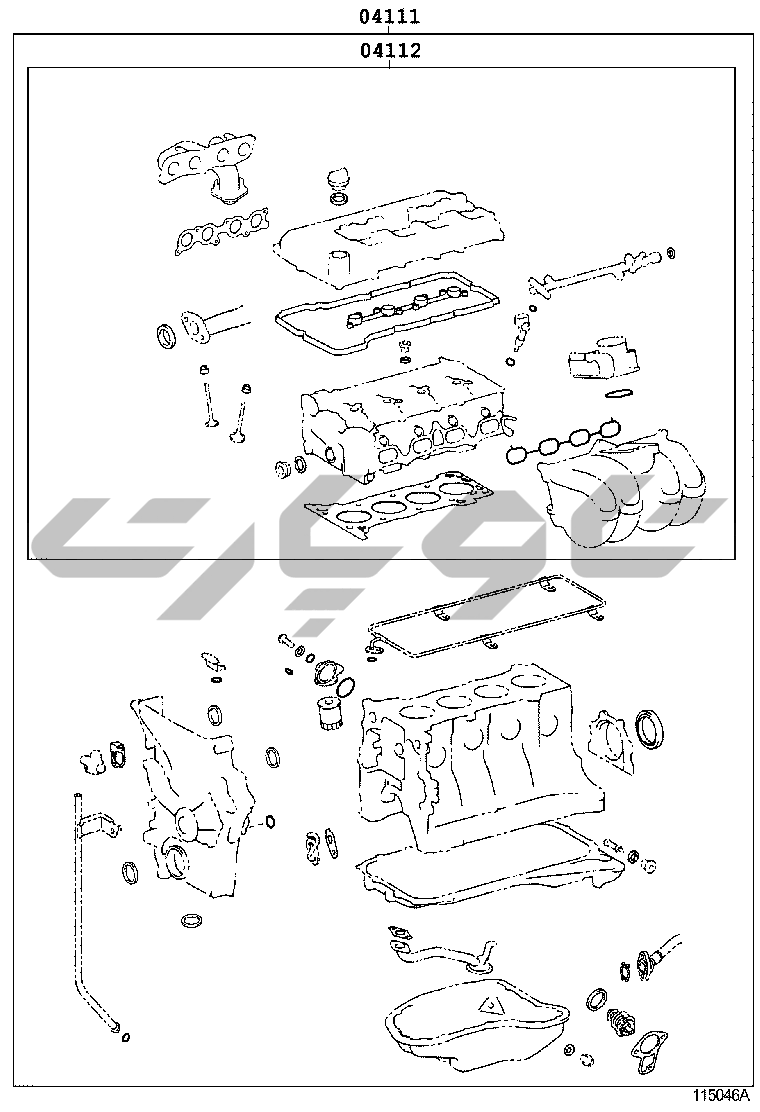 04111
04112

115046A