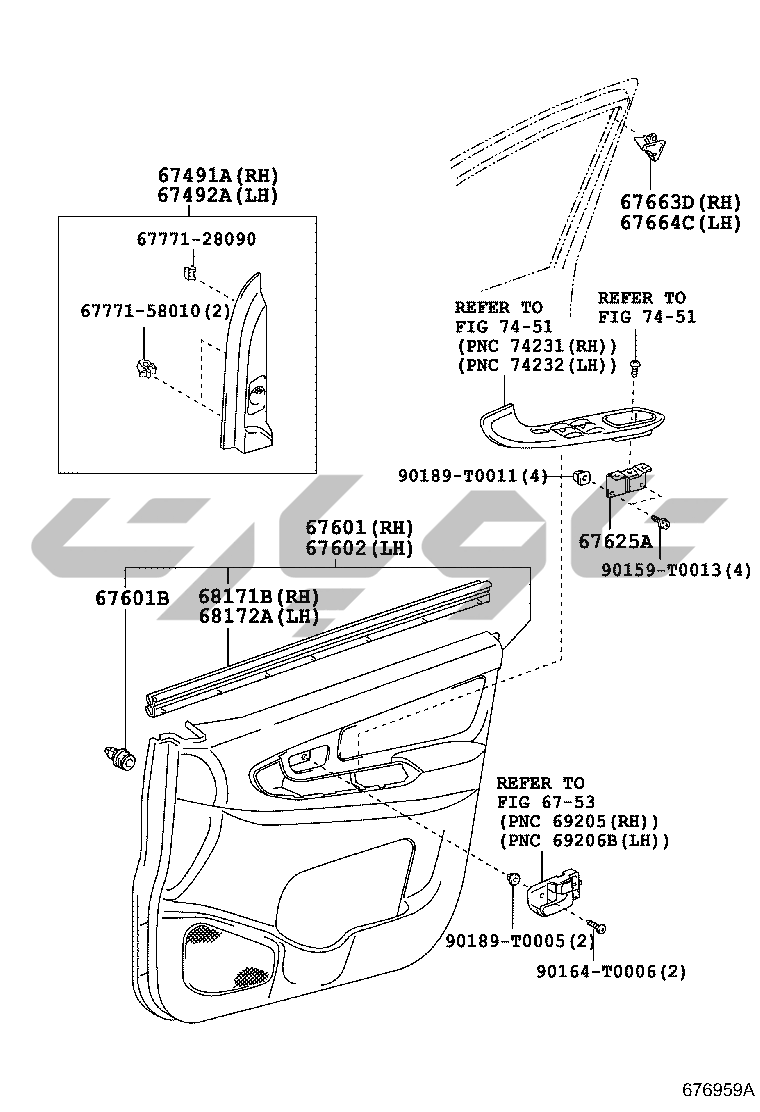 67491A(RH)
67492A(LH)

67771-28090

67771-58010(2)

67663D(RH)
67664C(LH)

REFER TO
FIG 74-51
(PNC 74231(RH))
(PNC 74232(LH))

REFER TO
FIG 74-51

90189-T0011(4)

67625A

90159-T0013(4)

67601(RH)
67602(LH)

67601B

68171B(RH)
68172A(LH)

REFER TO
FIG 67-53
(PNC 69205(RH))
(PNC 69206B(LH))

90189-T0005(2)

90164-T0006(2)

676959A