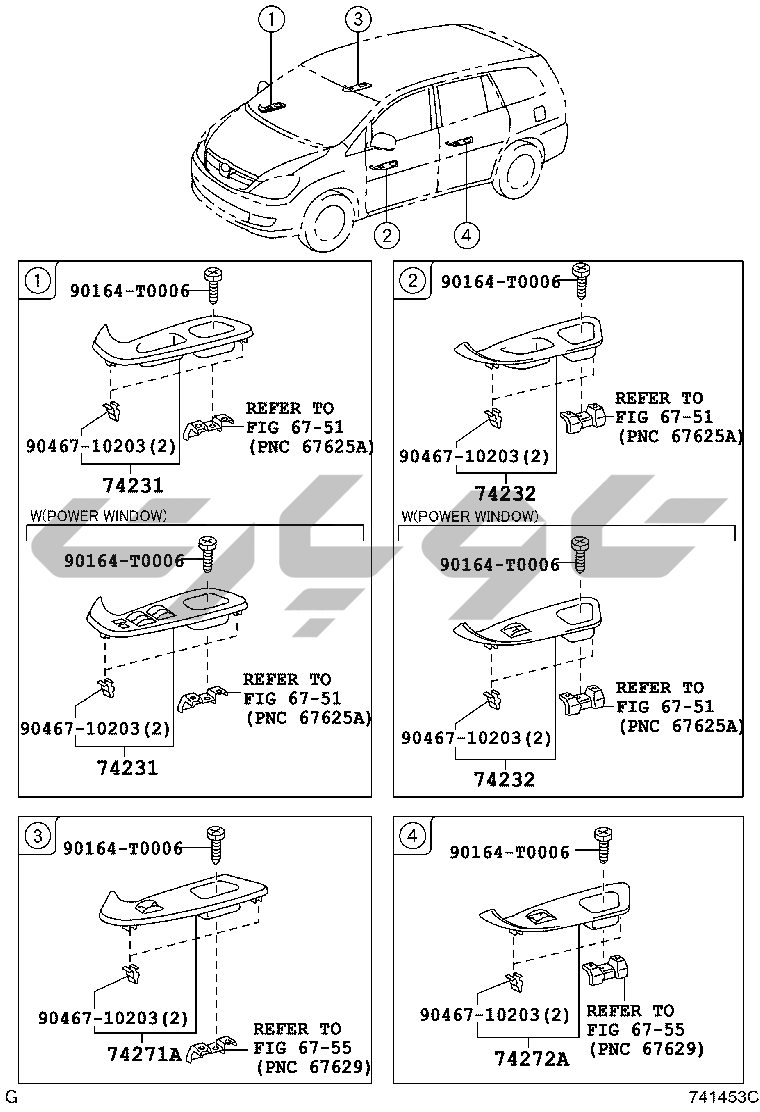 1
3
2
4

1
90164-T0006
REFER TO FIG 67-51 (PNC 67625A)
90467-10203(2)
74231

W(POWER WINDOW)
90164-T0006
REFER TO FIG 67-51 (PNC 67625A)
90467-10203(2)
74231

2
90164-T0006
REFER TO FIG 67-51 (PNC 67625A)
90467-10203(2)
74232

W(POWER WINDOW)
90164-T0006
REFER TO FIG 67-51 (PNC 67625A)
90467-10203(2)
74232

3
90164-T0006
90467-10203(2)
74271A
REFER TO FIG 67-55 (PNC 67629)

4
90164-T0006
90467-10203(2)
REFER TO FIG 67-55 (PNC 67629)
74272A

G
741453C