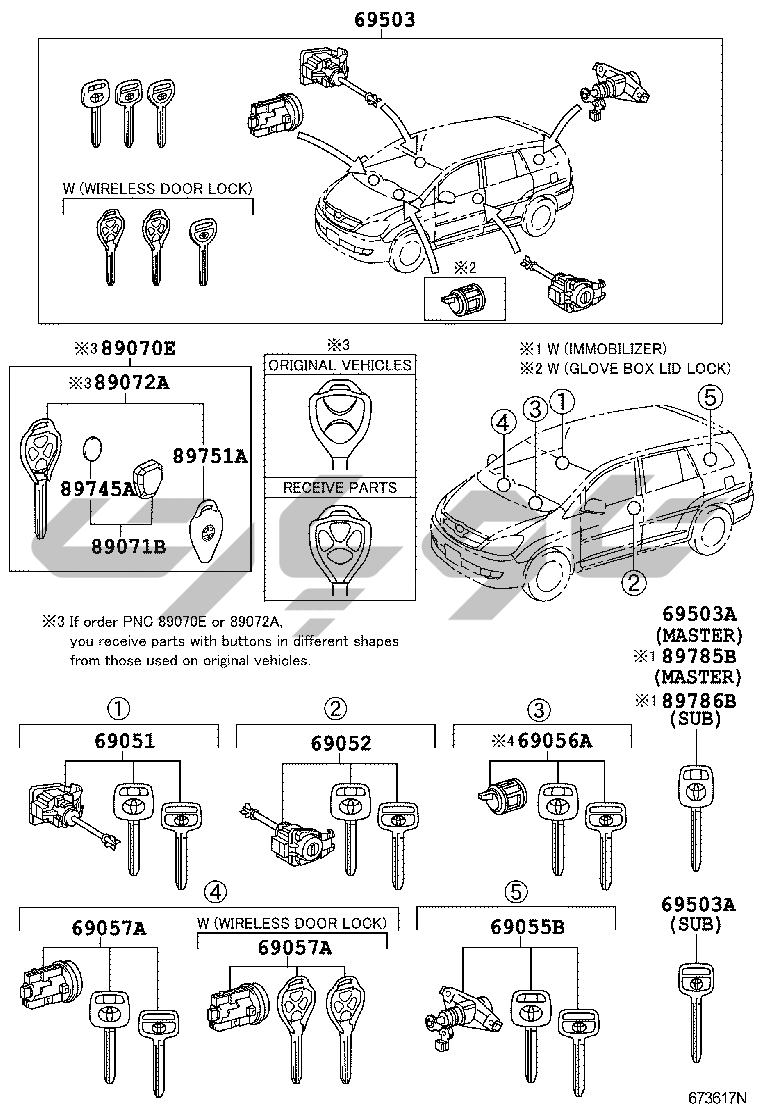 69503

W (WIRELESS DOOR LOCK)

※2

※3 89070E

※3 89072A

89751A

89745A

89071B

※3

ORIGINAL VEHICLES

RECEIVE PARTS

※1 W (IMMOBILIZER)
※2 W (GLOVE BOX LID LOCK)

④ ③ ① ⑤

②

※3 If order PNC 89070E or 89072A, you receive parts with buttons in different shapes from those used on original vehicles.

69503A
(MASTER)
※1 89785B
(MASTER)
※1 89786B
(SUB)

①
69051

②
69052

③
※4 69056A

④
69057A

W (WIRELESS DOOR LOCK)
69057A

⑤
69055B

69503A
(SUB)

673617N