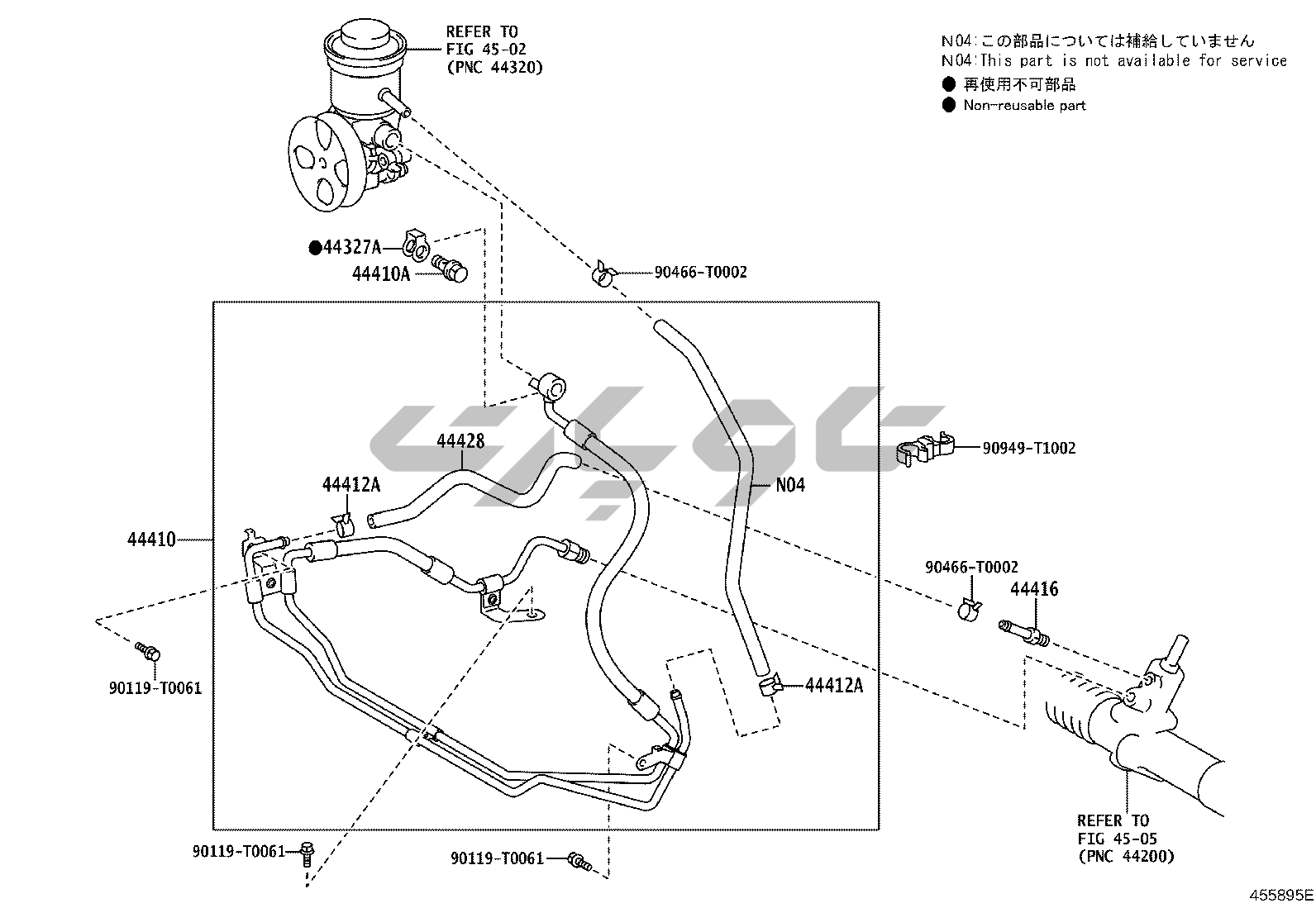 REFER TO
FIG 45-02
(PNC 44320)

N04:この部品については補給していません
N04:This part is not available for service
● 再使用不可部品
● Non-reusable part

●44327A
44410A
90466-T0002
44428
44412A
44410
N04
90949-T1002
90466-T0002
44416
90119-T0061
44412A
90119-T0061
90119-T0061

REFER TO
FIG 45-05
(PNC 44200)

455895E