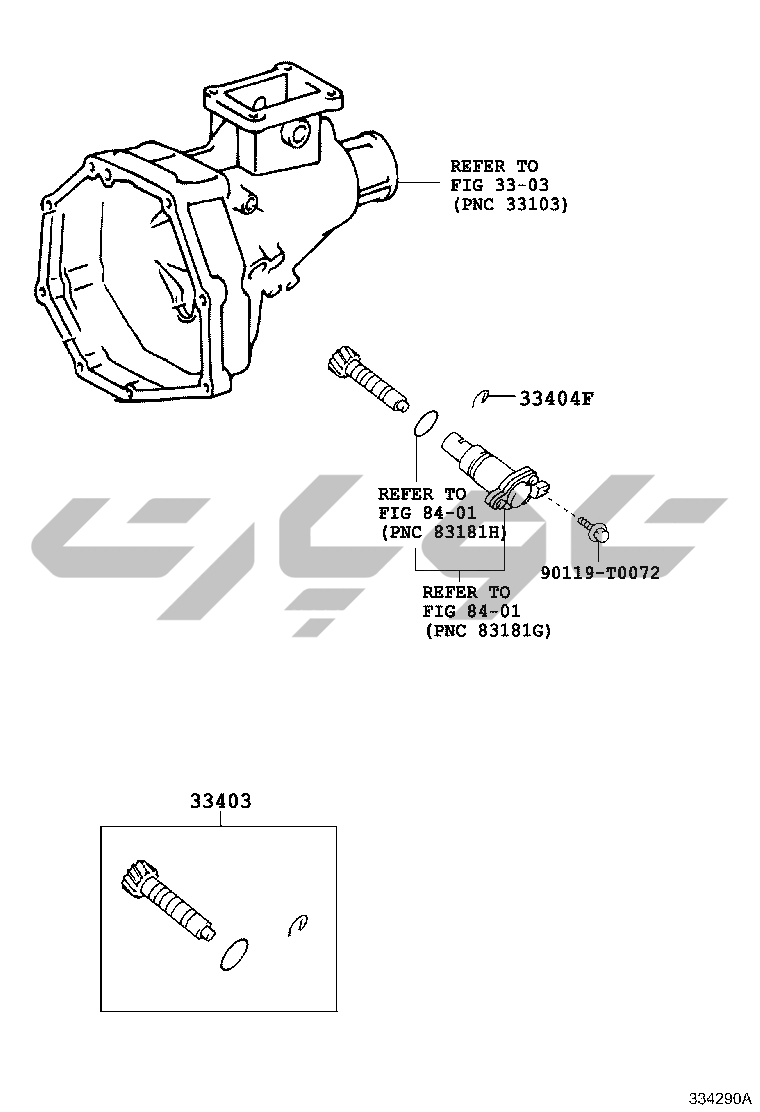 REFER TO
FIG 33-03
(PNC 33103)

33404F

REFER TO
FIG 84-01
(PNC 83181H)

90119-T0072

REFER TO
FIG 84-01
(PNC 83181G)

33403

334290A