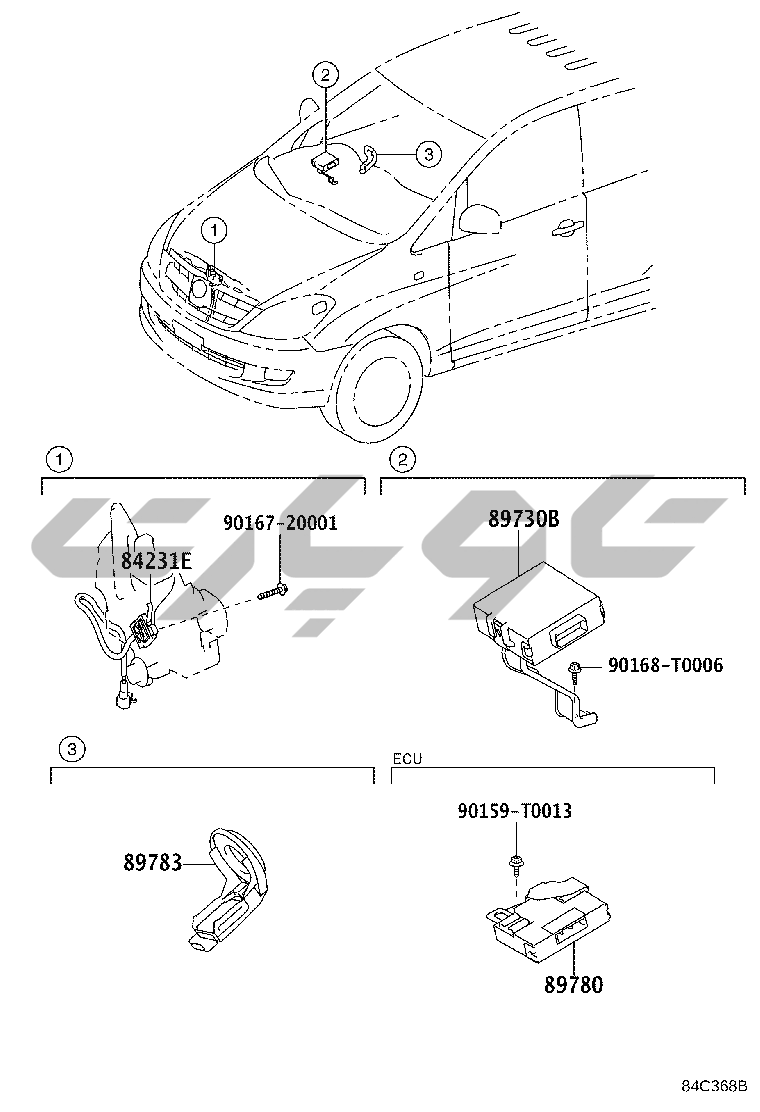 2
3
1

1
2
90167-20001
84231E
89730B
90168-T0006

3
ECU
90159-T0013
89783
89780

84C368B