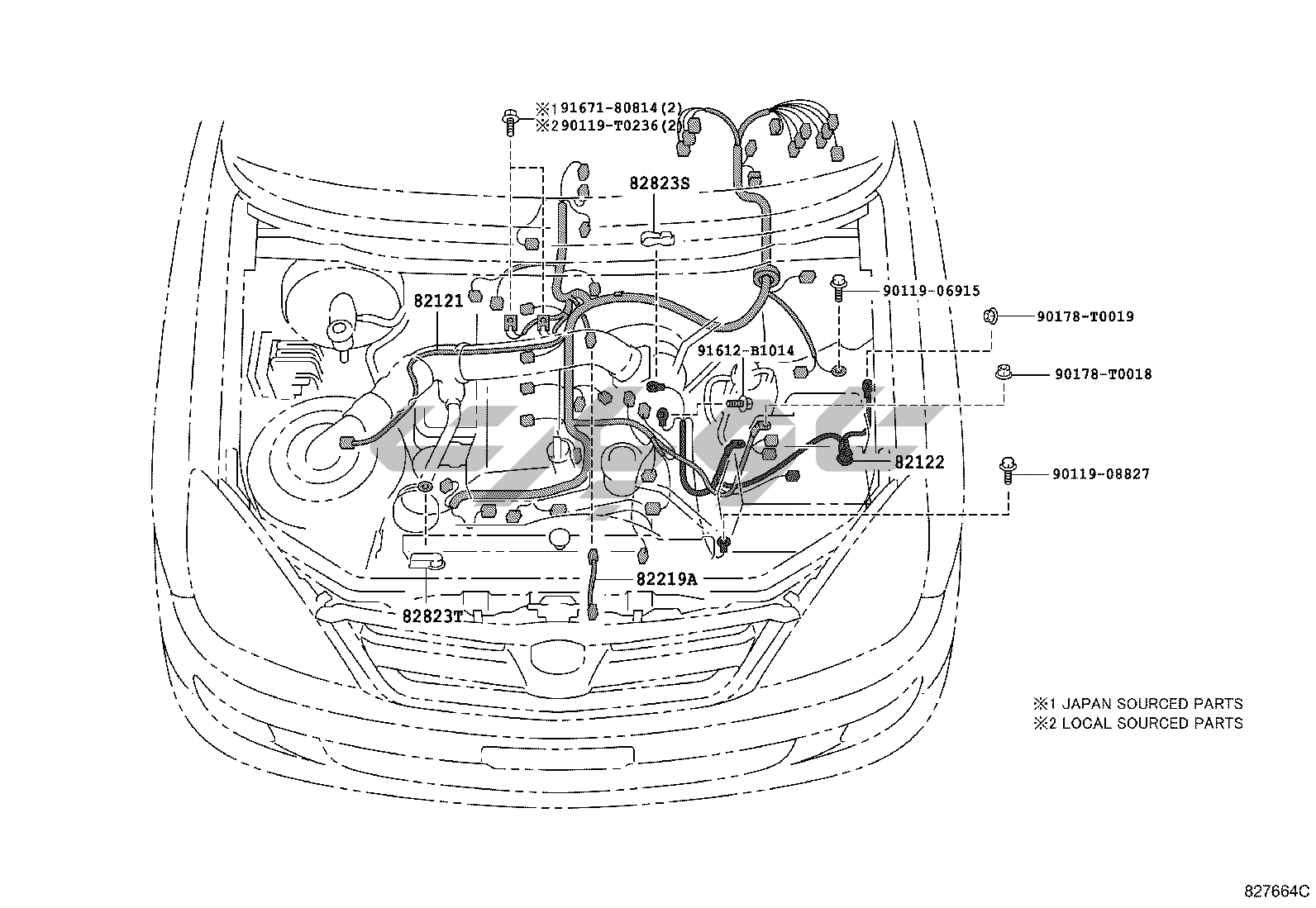 ※1 91671-80814(2)
※2 90119-T0236(2)

82823S

82121

90119-06915

90178-T0019

91612-B1014

90178-T0018

82122

90119-08827

82219A

82823T

※1 JAPAN SOURCED PARTS
※2 LOCAL SOURCED PARTS

827664C