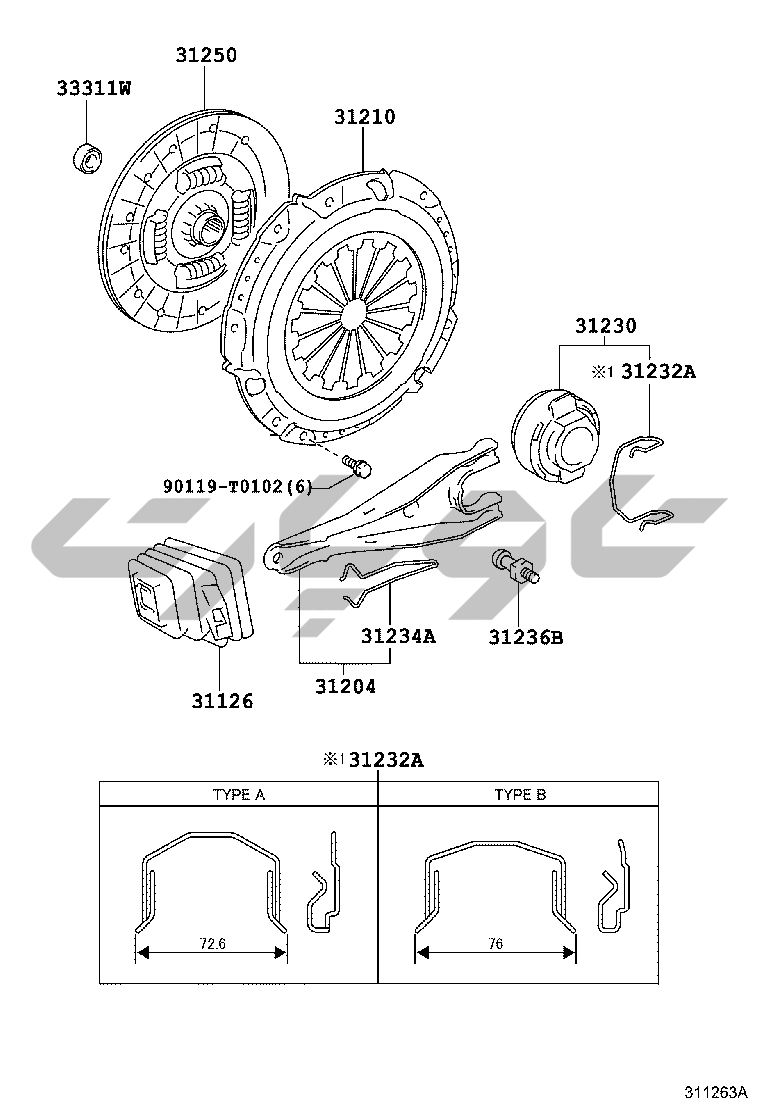 31250

33311W

31210

31230

※1 31232A

90119-T0102(6)

31234A

31236B

31126

31204

※1 31232A

| TYPE A | TYPE B |
|---|---|
| 72.6 | 76 |

311263A