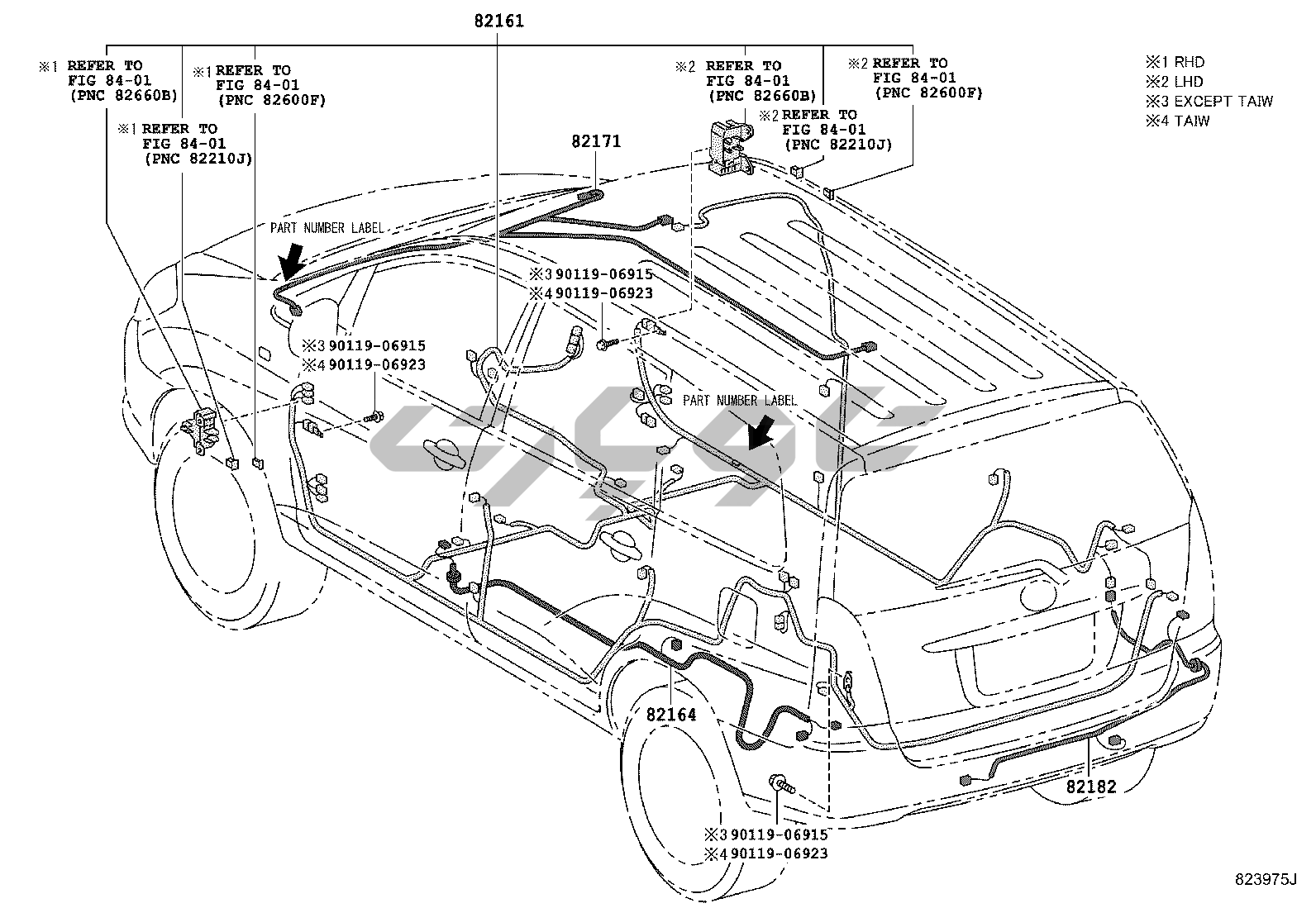 82161

※1 REFER TO FIG 84-01 (PNC 82660B)

※1 REFER TO FIG 84-01 (PNC 82600F)

※1 REFER TO FIG 84-01 (PNC 82210J)

※2 REFER TO FIG 84-01 (PNC 82660B)

※2 REFER TO FIG 84-01 (PNC 82600F)

※2 REFER TO FIG 84-01 (PNC 82210J)

※1 RHD
※2 LHD
※3 EXCEPT TAIW
※4 TAIW

82171

PART NUMBER LABEL

※3 90119-06915
※4 90119-06923

※3 90119-06915
※4 90119-06923

PART NUMBER LABEL

82164

82182

※3 90119-06915
※4 90119-06923

823975J