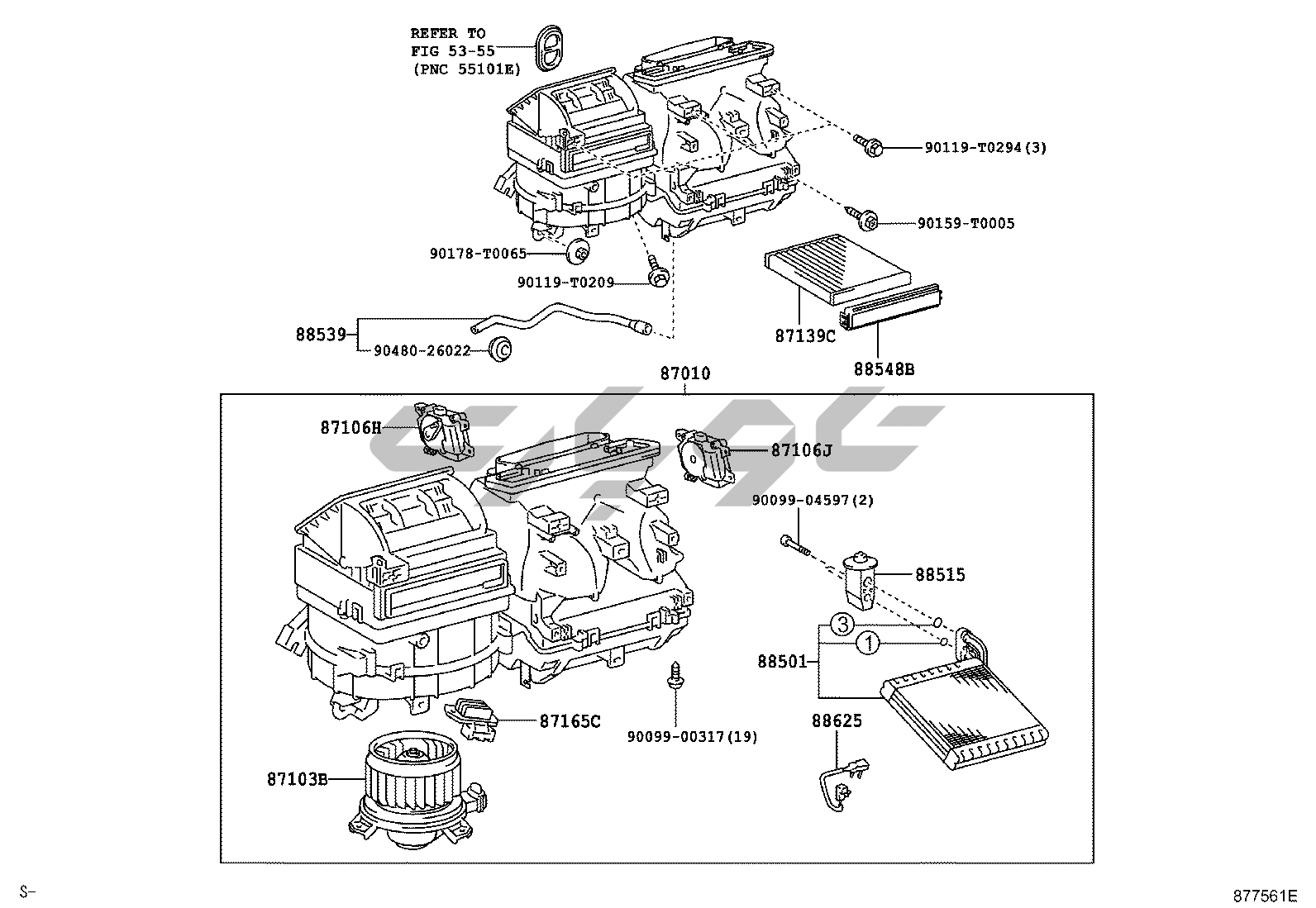 REFER TO
FIG 53-55
(PNC 55101E)

90119-T0294(3)

90159-T0005

90178-T0065

90119-T0209

88539

90480-26022

87139C

88548B

87010

87106H

87106J

90099-04597(2)

88515

3

1

88501

87165C

90099-00317(19)

88625

87103B

S-

877561E