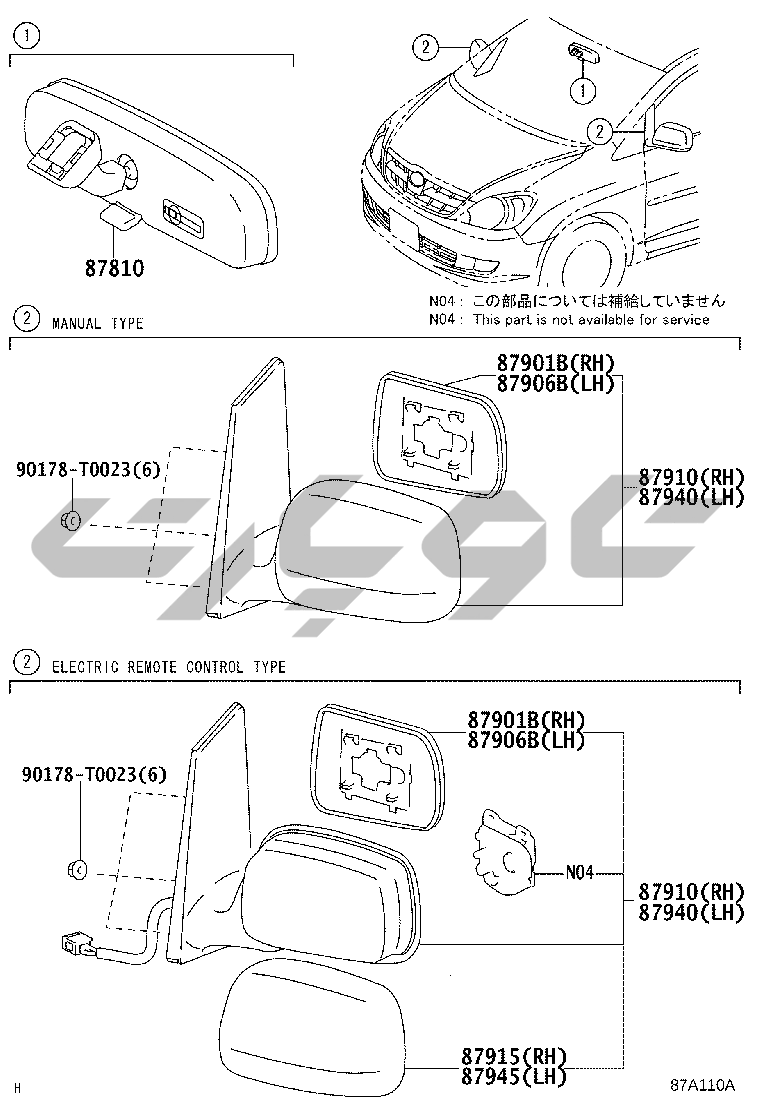 ①

87810

②

①

②

N04 : この部品については補給していません
N04 : This part is not available for service

② MANUAL TYPE

87901B(RH)
87906B(LH)

90178-T0023(6)

87910(RH)
87940(LH)

② ELECTRIC REMOTE CONTROL TYPE

87901B(RH)
87906B(LH)

90178-T0023(6)

N04

87910(RH)
87940(LH)

87915(RH)
87945(LH)

H

87A110A