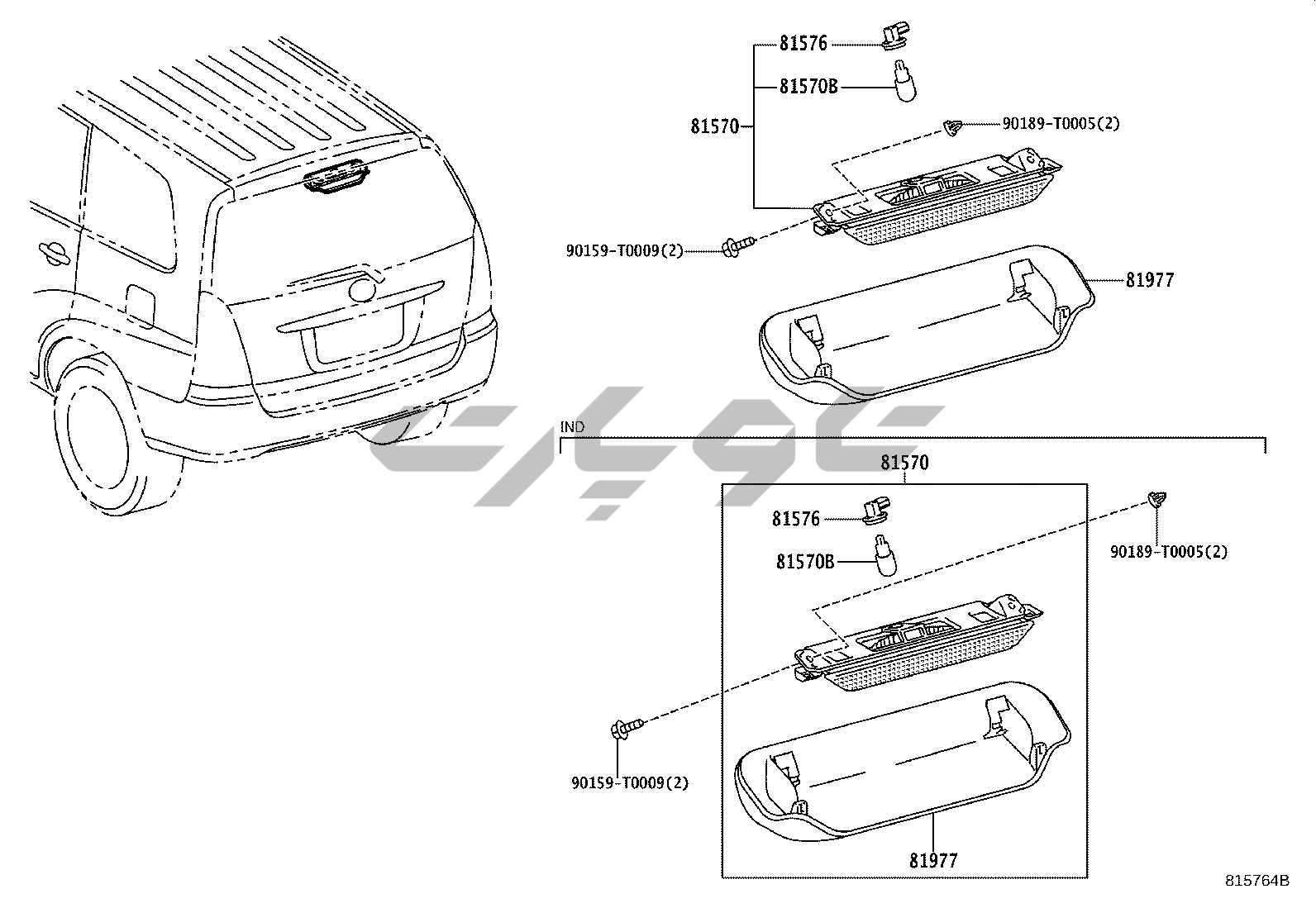 81576
81570B
81570
90189-T0005(2)
90159-T0009(2)
81977

IND
81570
81576
81570B
90189-T0005(2)
90159-T0009(2)
81977

815764B