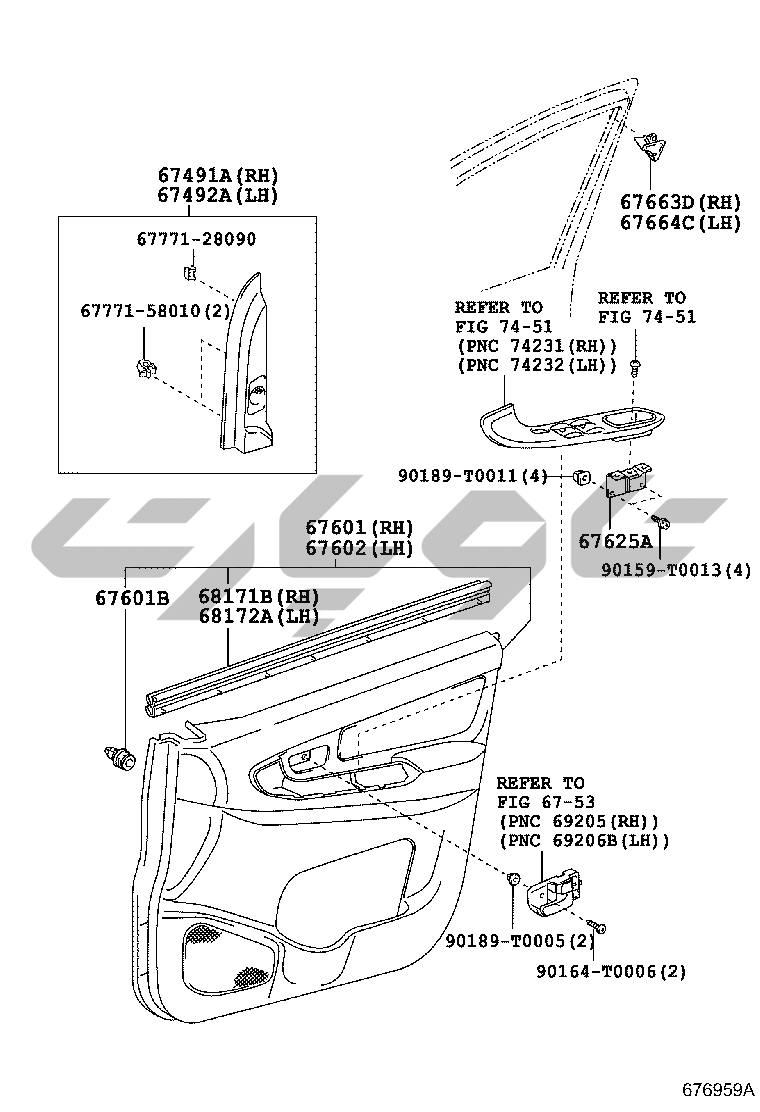 67491A(RH)
67492A(LH)

67771-28090

67771-58010(2)

67663D(RH)
67664C(LH)

REFER TO
FIG 74-51
(PNC 74231(RH))
(PNC 74232(LH))

REFER TO
FIG 74-51

90189-T0011(4)

67625A

90159-T0013(4)

67601(RH)
67602(LH)

67601B

68171B(RH)
68172A(LH)

REFER TO
FIG 67-53
(PNC 69205(RH))
(PNC 69206B(LH))

90189-T0005(2)

90164-T0006(2)

676959A