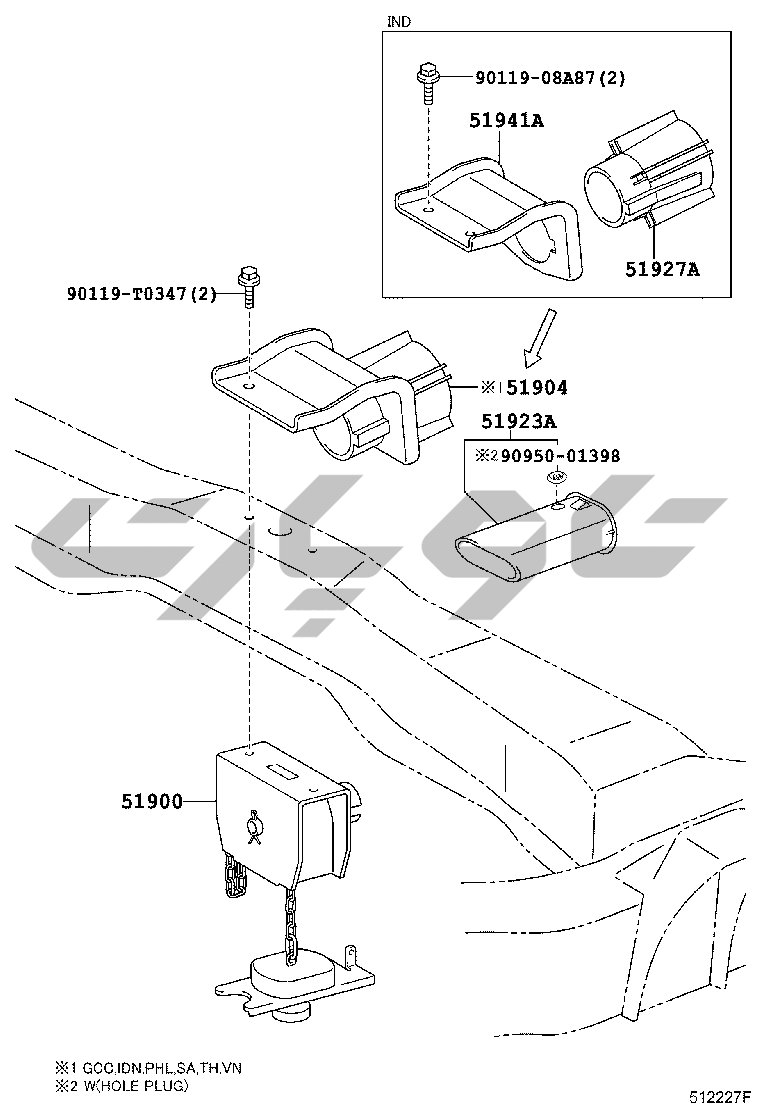 IND

90119-08A87(2)

51941A

51927A

90119-T0347(2)

※1 51904

51923A

※2 90950-01398

51900

※1 GCC,IDN,PHL,SA,TH,VN
※2 W(HOLE PLUG)

512227F