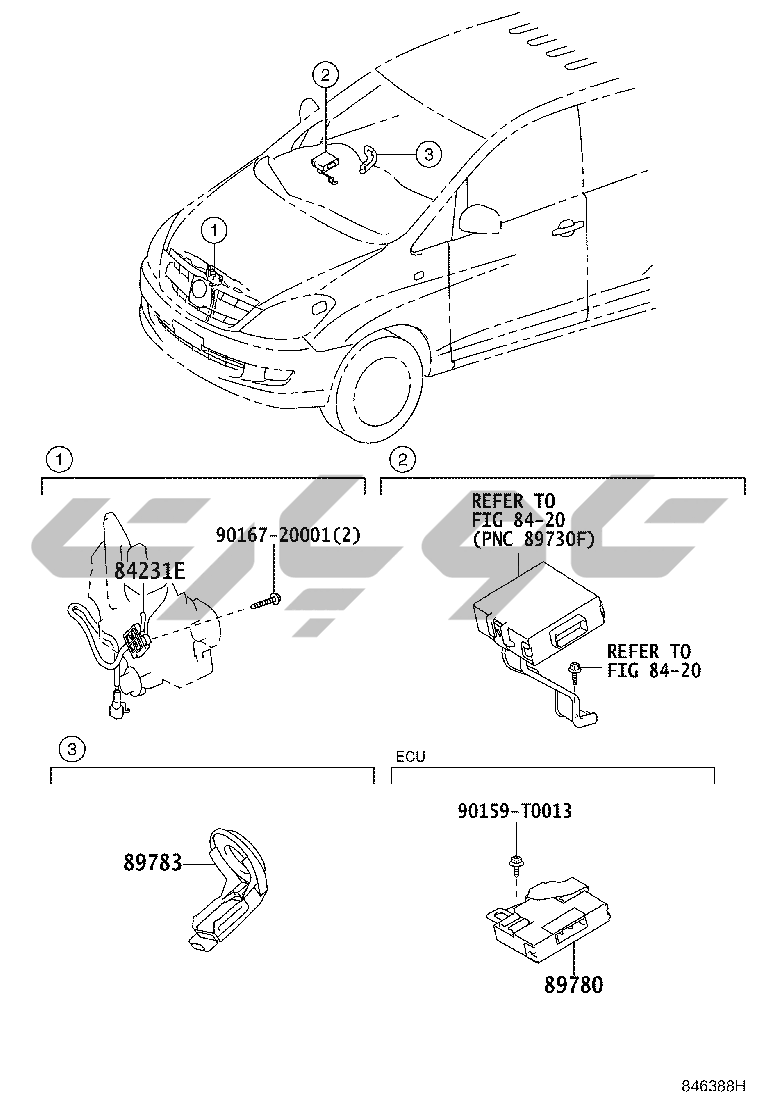 2
3
1
1
2
REFER TO
FIG 84-20
(PNC 89730F)
90167-20001(2)
84231E
REFER TO
FIG 84-20
3
ECU
90159-T0013
89783
89780
846388H