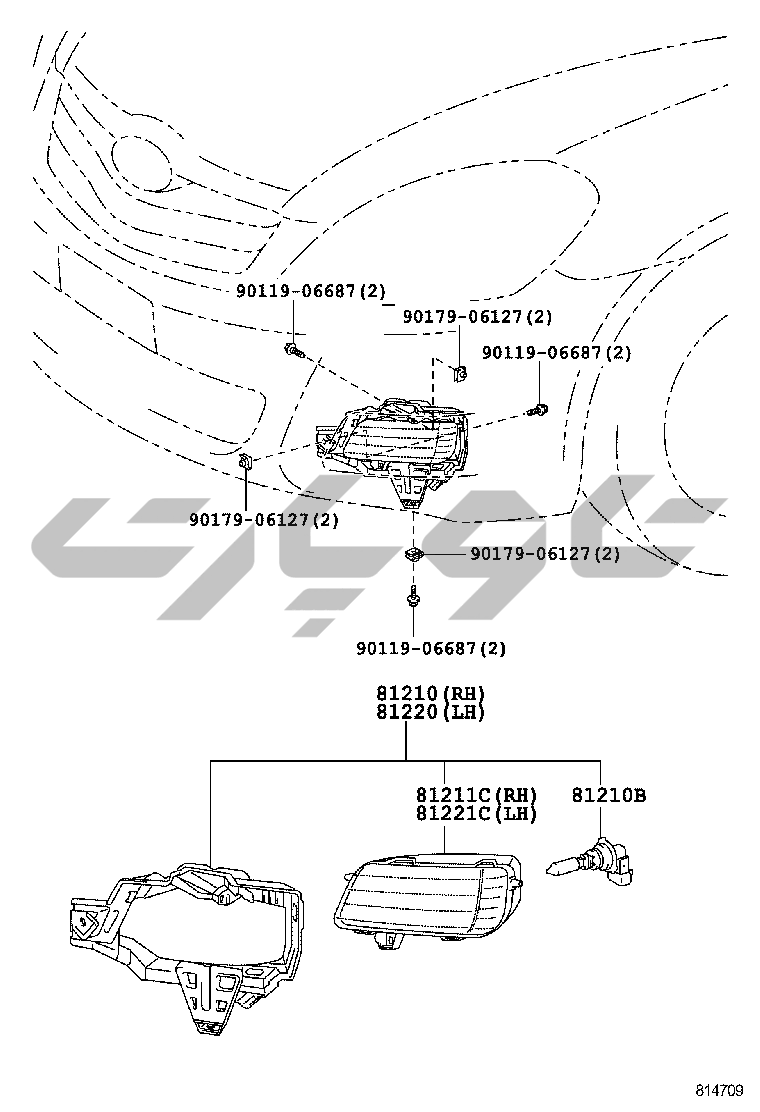 90119-06687(2)
90179-06127(2)
90119-06687(2)
90179-06127(2)
90179-06127(2)
90119-06687(2)
81210(RH)
81220(LH)
81211C(RH)
81221C(LH)
81210B
814709