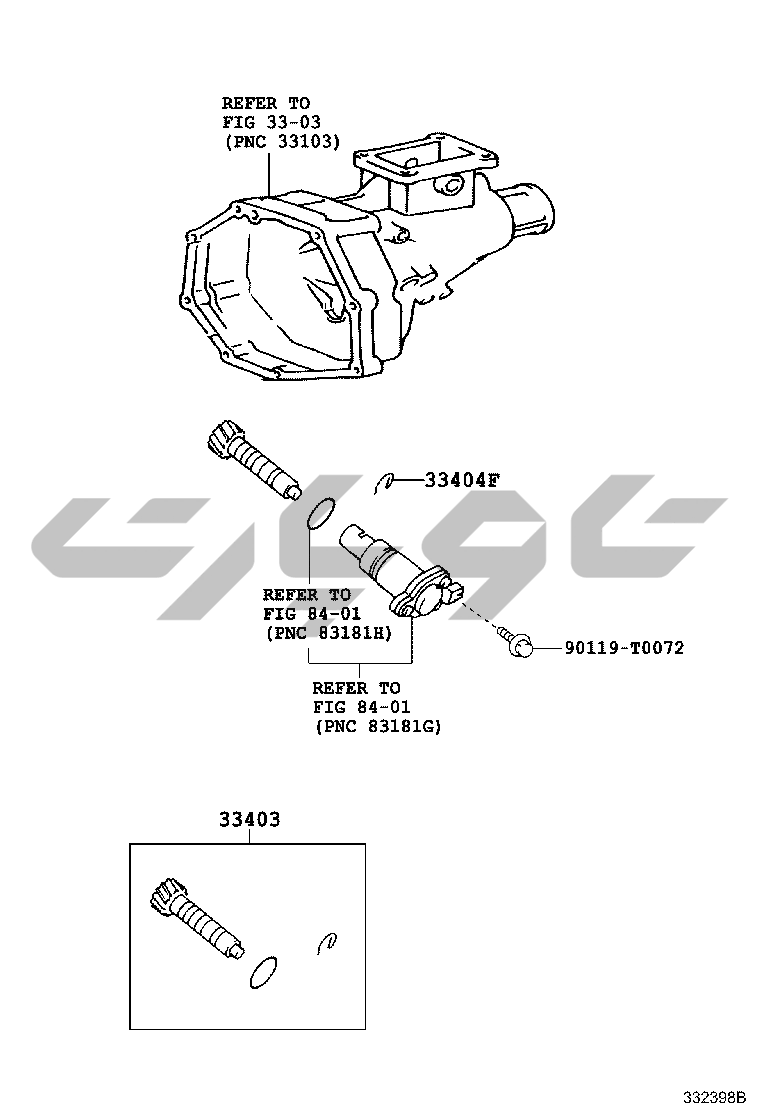 REFER TO
FIG 33-03
(PNC 33103)

33404F

REFER TO
FIG 84-01
(PNC 83181H)

90119-T0072

REFER TO
FIG 84-01
(PNC 83181G)

33403

332398B