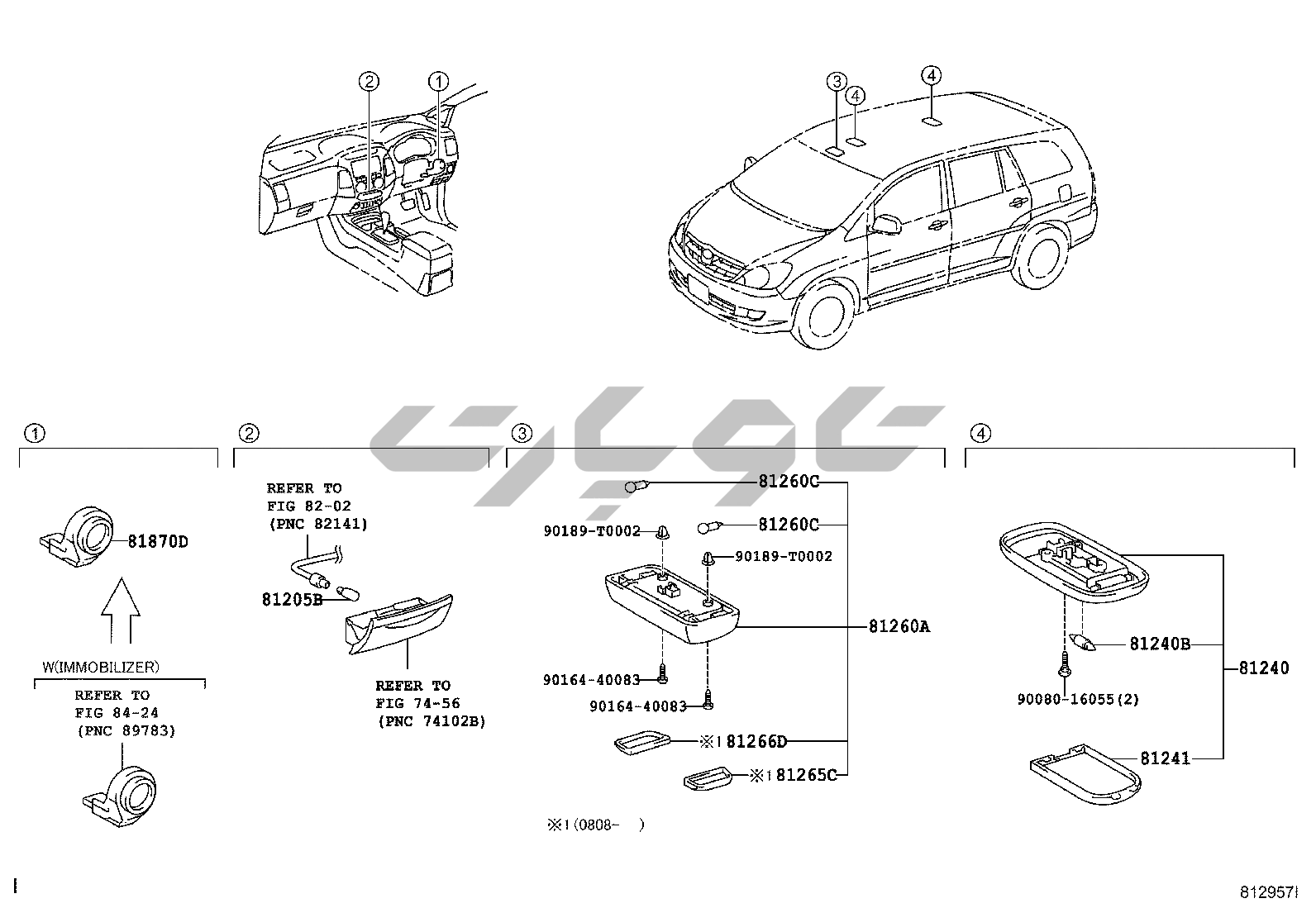 ② ①

③ ④ ④

①

81870D

W(IMMOBILIZER)

REFER TO
FIG 84-24
(PNC 89783)

②

REFER TO
FIG 82-02
(PNC 82141)

81205B

REFER TO
FIG 74-56
(PNC 74102B)

③

81260C
90189-T0002
81260C
90189-T0002
81260A
90164-40083
90164-40083
※1 81266D
※1 81265C

※1(0808- )

④

81240B
81240
90080-16055(2)
81241

812957I