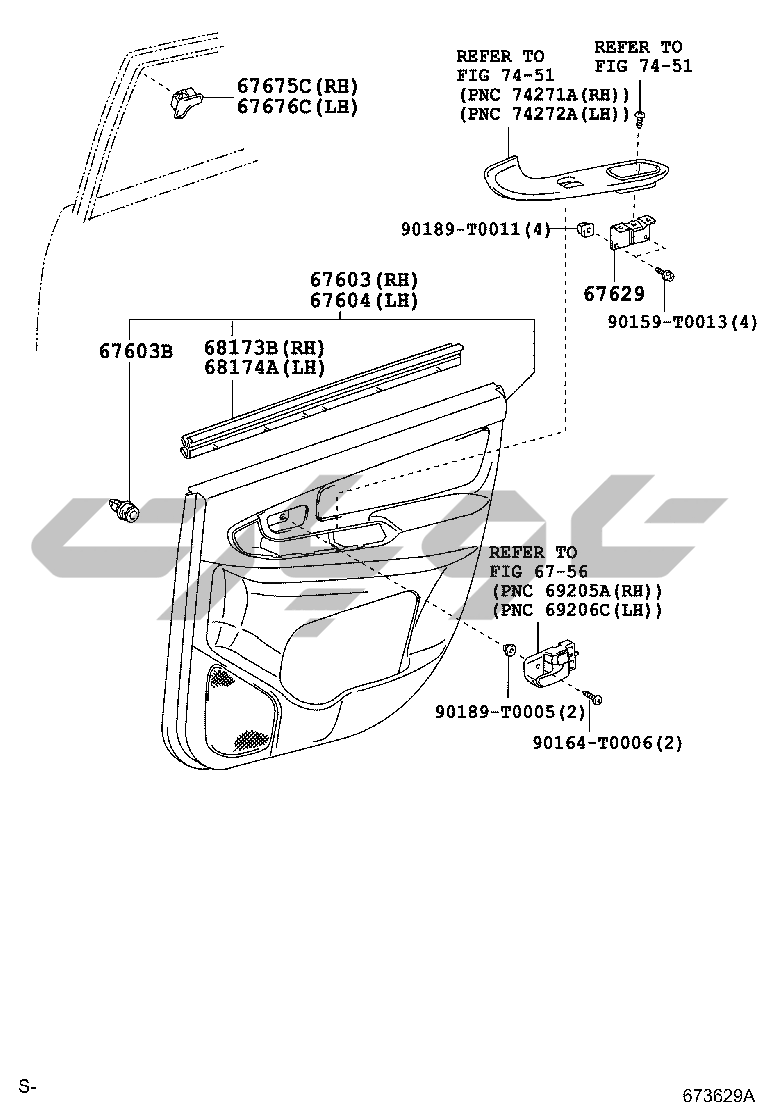 67675C(RH)
67676C(LH)

REFER TO
FIG 74-51
(PNC 74271A(RH))
(PNC 74272A(LH))

REFER TO
FIG 74-51

90189-T0011(4)

67629

90159-T0013(4)

67603(RH)
67604(LH)

67603B

68173B(RH)
68174A(LH)

REFER TO
FIG 67-56
(PNC 69205A(RH))
(PNC 69206C(LH))

90189-T0005(2)

90164-T0006(2)

S-

673629A