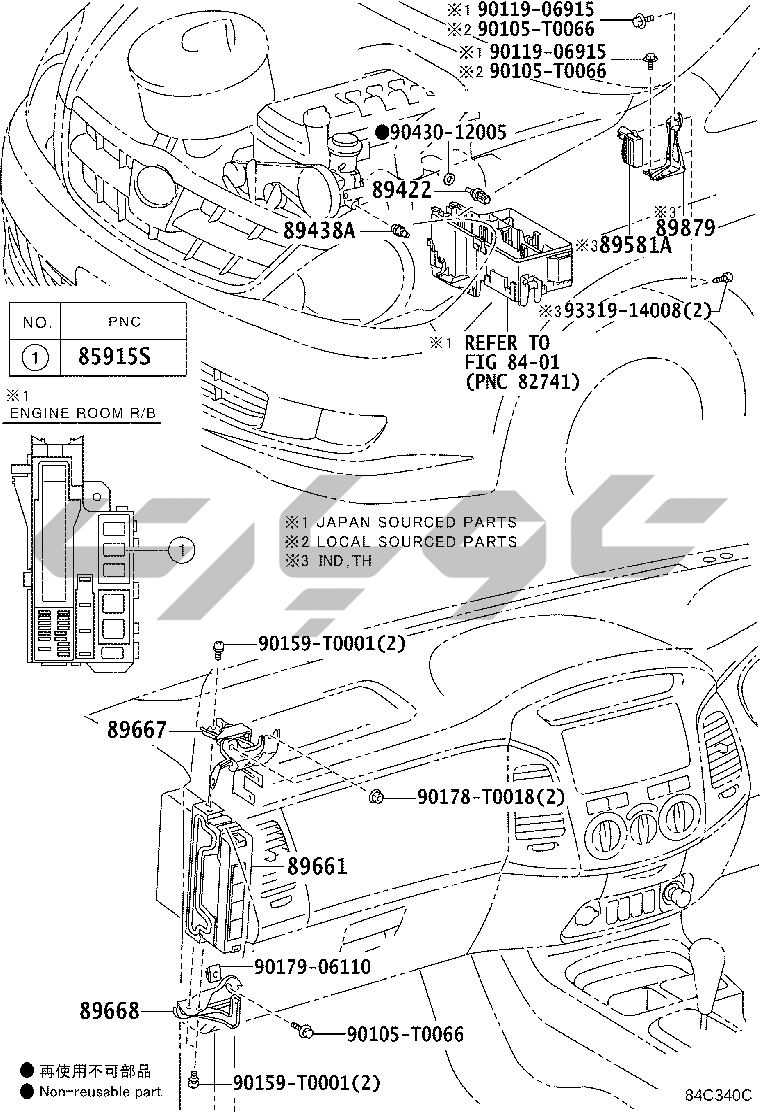 ※1 90119-06915
※2 90105-T0066
※1 90119-06915
※2 90105-T0066
●90430-12005
89422
89438A
※3 89879
※3 89581A
※3 93319-14008(2)
※1 REFER TO FIG 84-01 (PNC 82741)

| NO. | PNC |
|---|---|
| 1 | 85915S |

※1
ENGINE ROOM R/B
1

※1 JAPAN SOURCED PARTS
※2 LOCAL SOURCED PARTS
※3 IND,TH

90159-T0001(2)
89667
90178-T0018(2)
89661
90179-06110
89668
90105-T0066
90159-T0001(2)

● 再使用不可部品
● Non-reusable part

84C340C