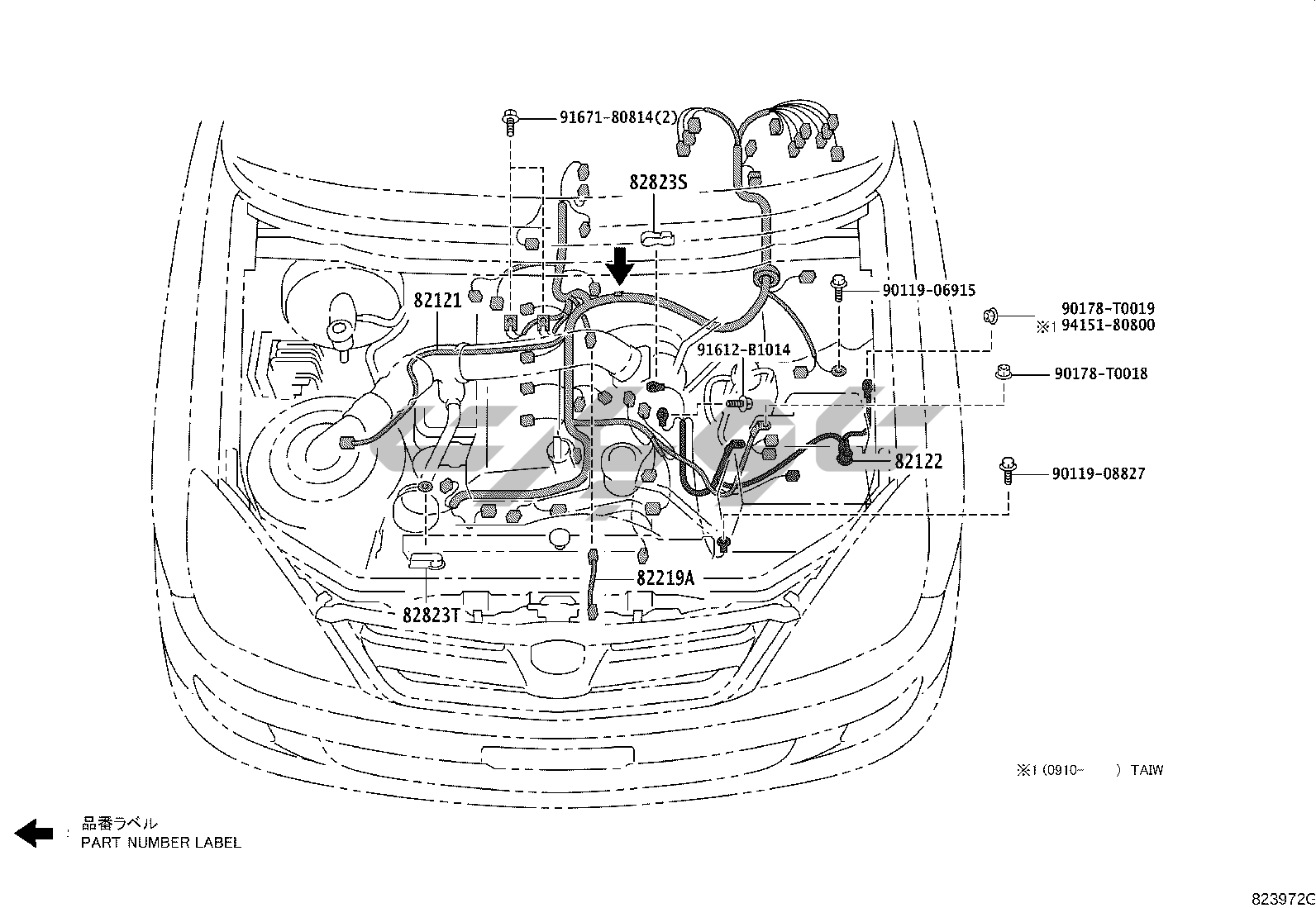 91671-80814(2)
82823S
82121
90119-06915
90178-T0019
※1 94151-80800
91612-B1014
90178-T0018
82122
90119-08827
82219A
82823T
※1 (0910- ) TAIW
: 品番ラベル
PART NUMBER LABEL
823972G