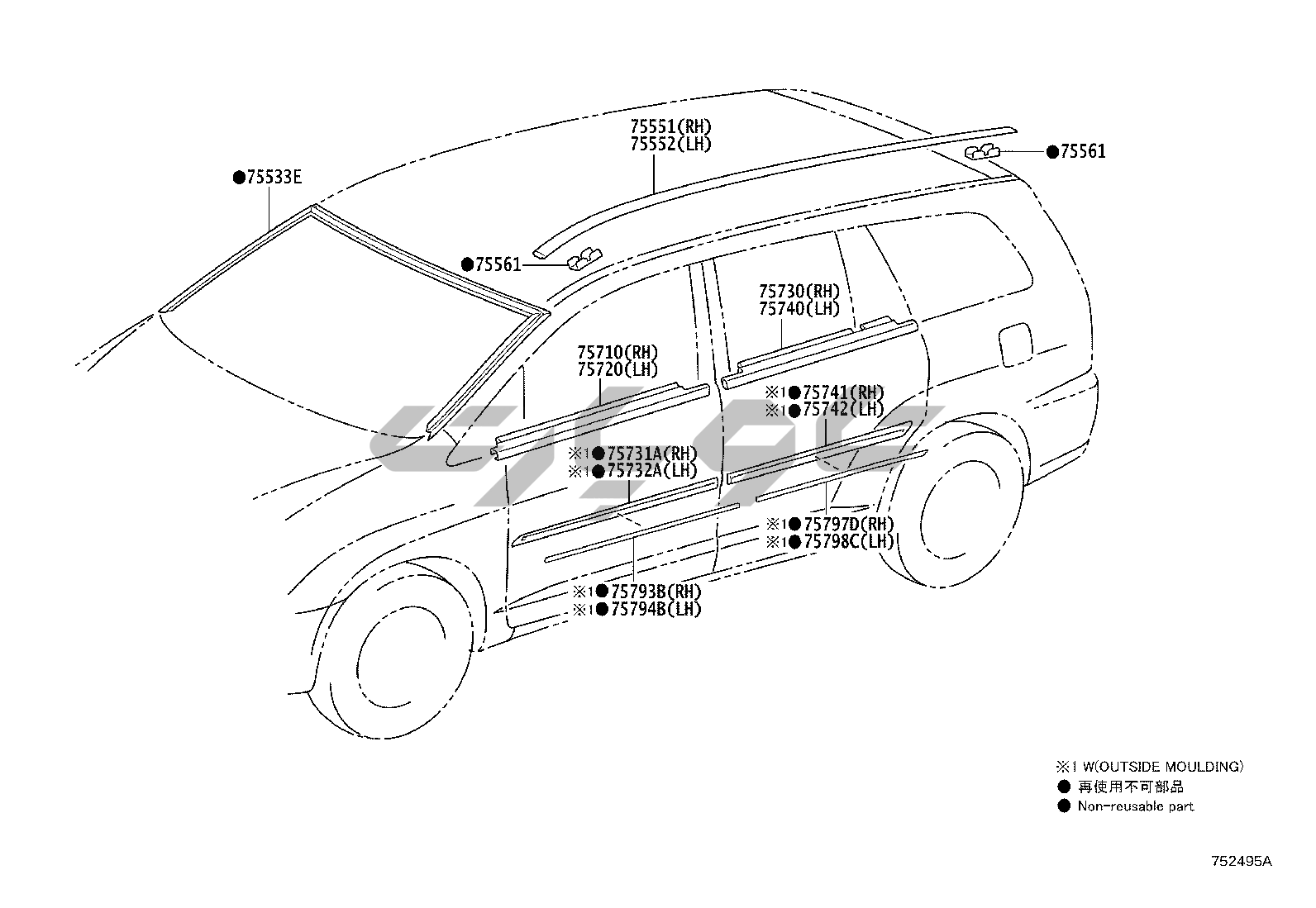 75551(RH)
75552(LH)

●75561

●75533E

●75561

75730(RH)
75740(LH)

75710(RH)
75720(LH)

※1●75741(RH)
※1●75742(LH)

※1●75731A(RH)
※1●75732A(LH)

※1●75797D(RH)
※1●75798C(LH)

※1●75793B(RH)
※1●75794B(LH)

※1 W(OUTSIDE MOULDING)
● 再使用不可部品
● Non-reusable part

752495A