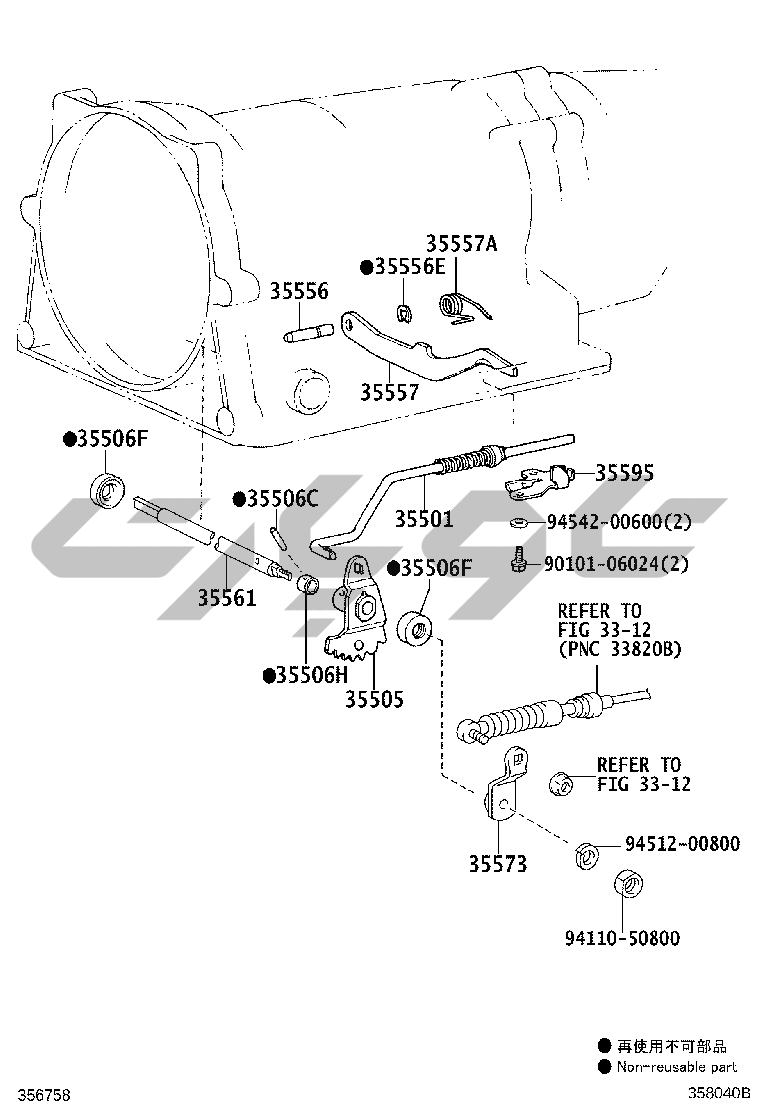 35557A
●35556E
35556
35557
●35506F
●35506C
35501
35595
94542-00600(2)
90101-06024(2)
35561
●35506F
●35506H
35505
REFER TO FIG 33-12 (PNC 33820B)
REFER TO FIG 33-12
35573
94512-00800
94110-50800
● 再使用不可部品
● Non-reusable part
356758
358040B