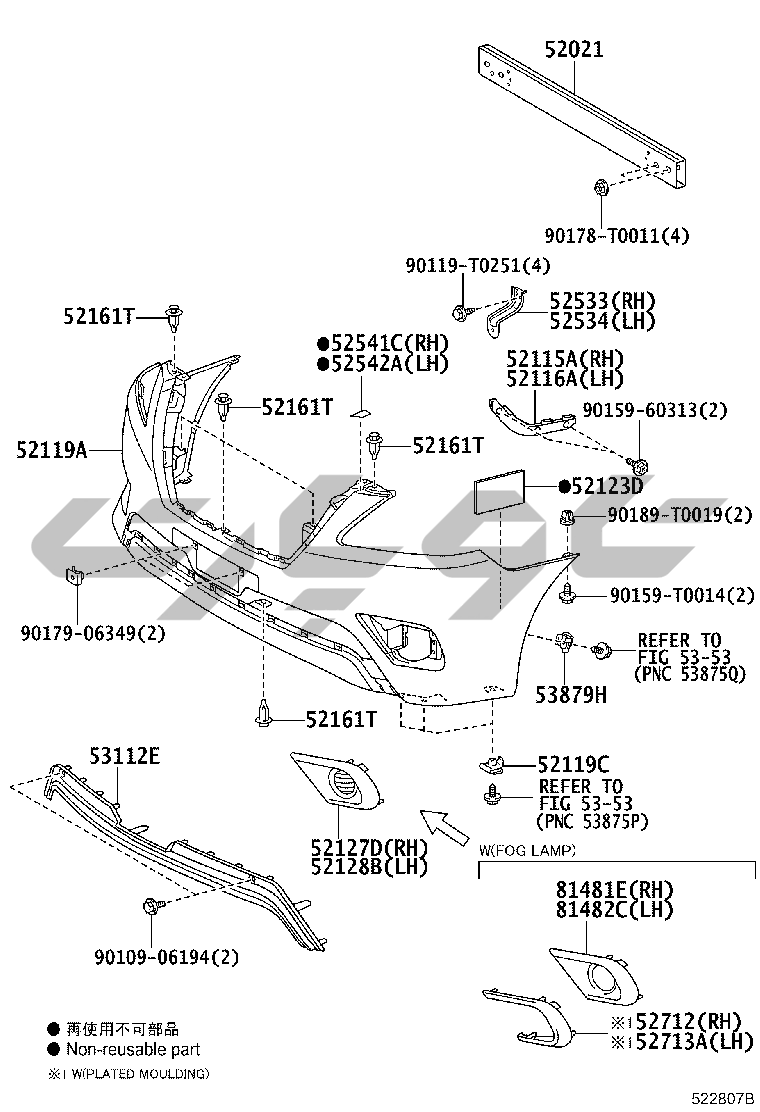 52021

90178-T0011(4)

90119-T0251(4)

52533(RH)
52534(LH)

52161T

●52541C(RH)
●52542A(LH)

52115A(RH)
52116A(LH)

52161T

90159-60313(2)

52119A

52161T

●52123D

90189-T0019(2)

90159-T0014(2)

90179-06349(2)

REFER TO
FIG 53-53
(PNC 53875Q)

53879H

52161T

53112E

52119C

REFER TO
FIG 53-53
(PNC 53875P)

52127D(RH)
52128B(LH)

W(FOG LAMP)

81481E(RH)
81482C(LH)

90109-06194(2)

※1 52712(RH)
※1 52713A(LH)

● 再使用不可部品
● Non-reusable part
※1 W(PLATED MOULDING)

522807B