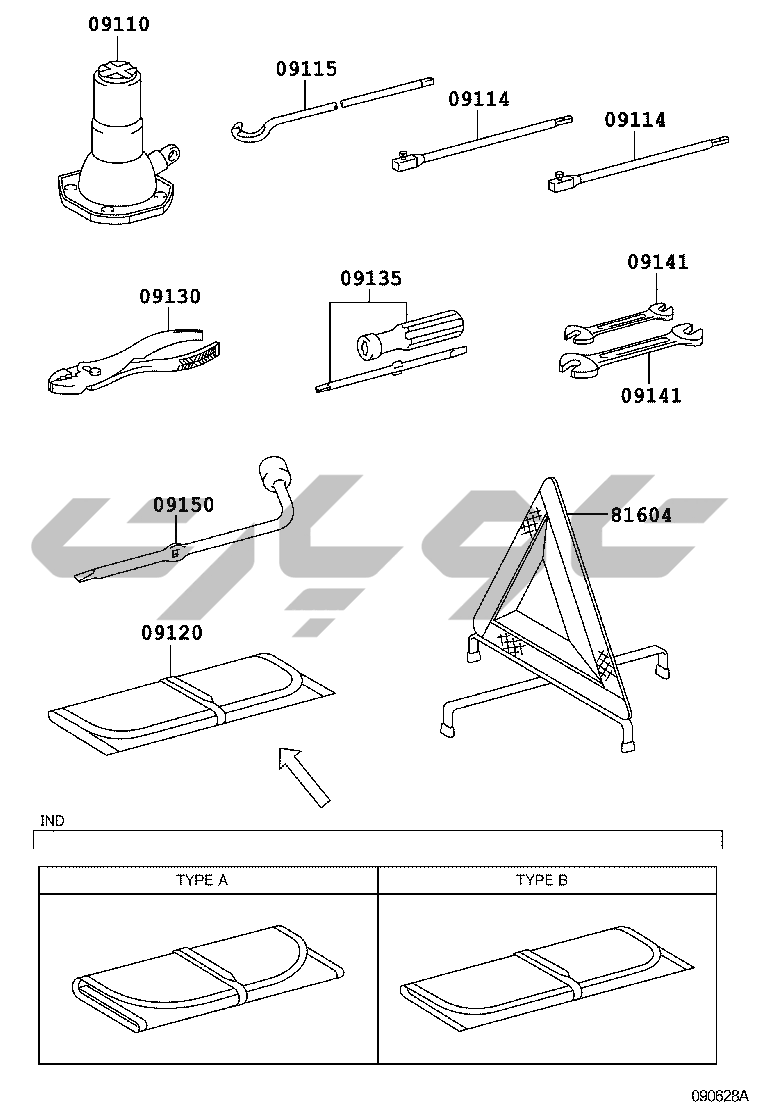 09110

09115

09114

09114

09130

09135

09141

09141

09150

81604

09120

IND

| TYPE A | TYPE B |
|---|---|
| | |

090628A