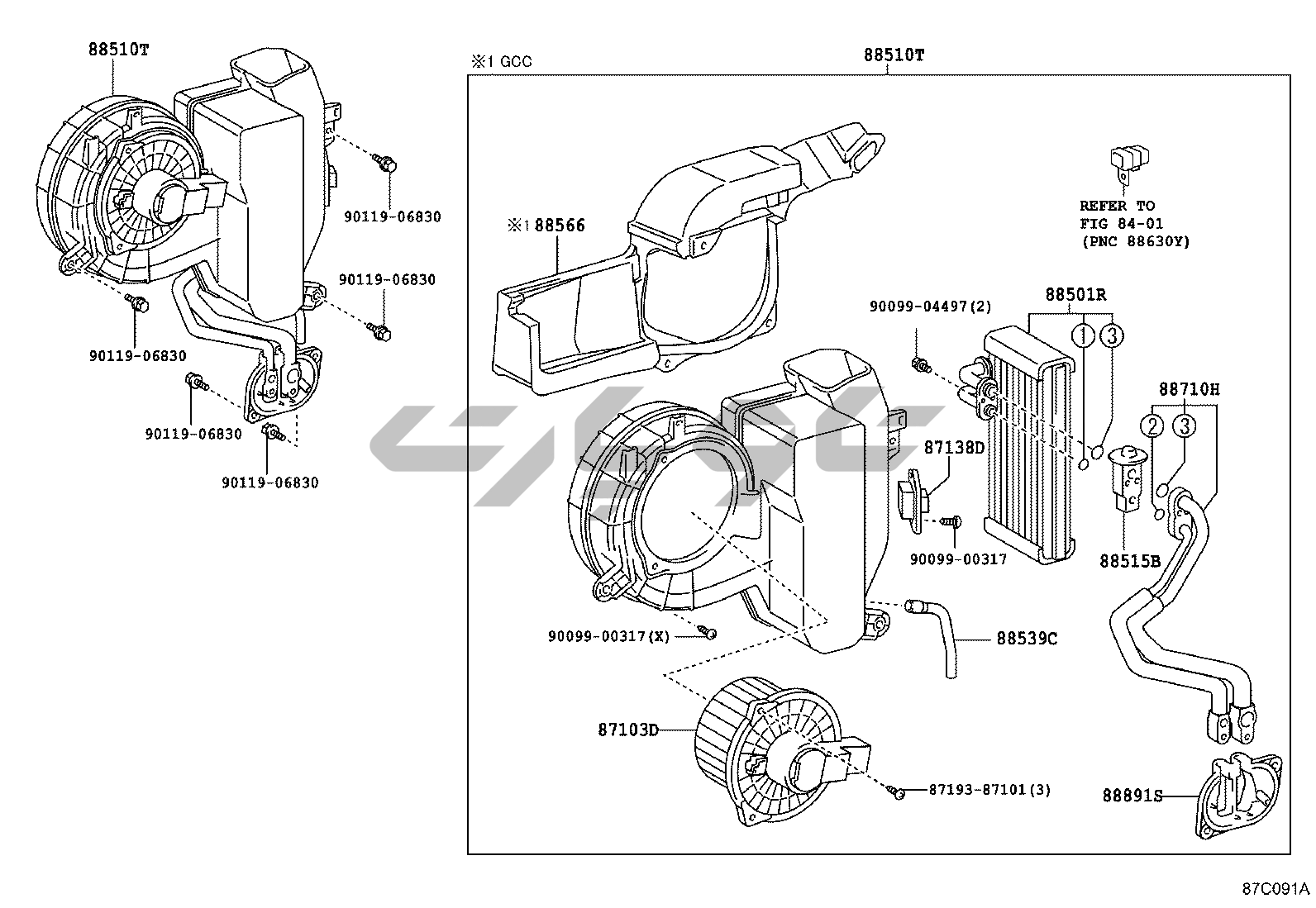 88510T

90119-06830

90119-06830

90119-06830

90119-06830

90119-06830

※1 GCC

88510T

※1 88566

REFER TO FIG 84-01 (PNC 88630Y)

90099-04497(2)

88501R

1

3

88710H

2

3

87138D

90099-00317

88515B

90099-00317(X)

88539C

87103D

87193-87101(3)

88891S

87C091A