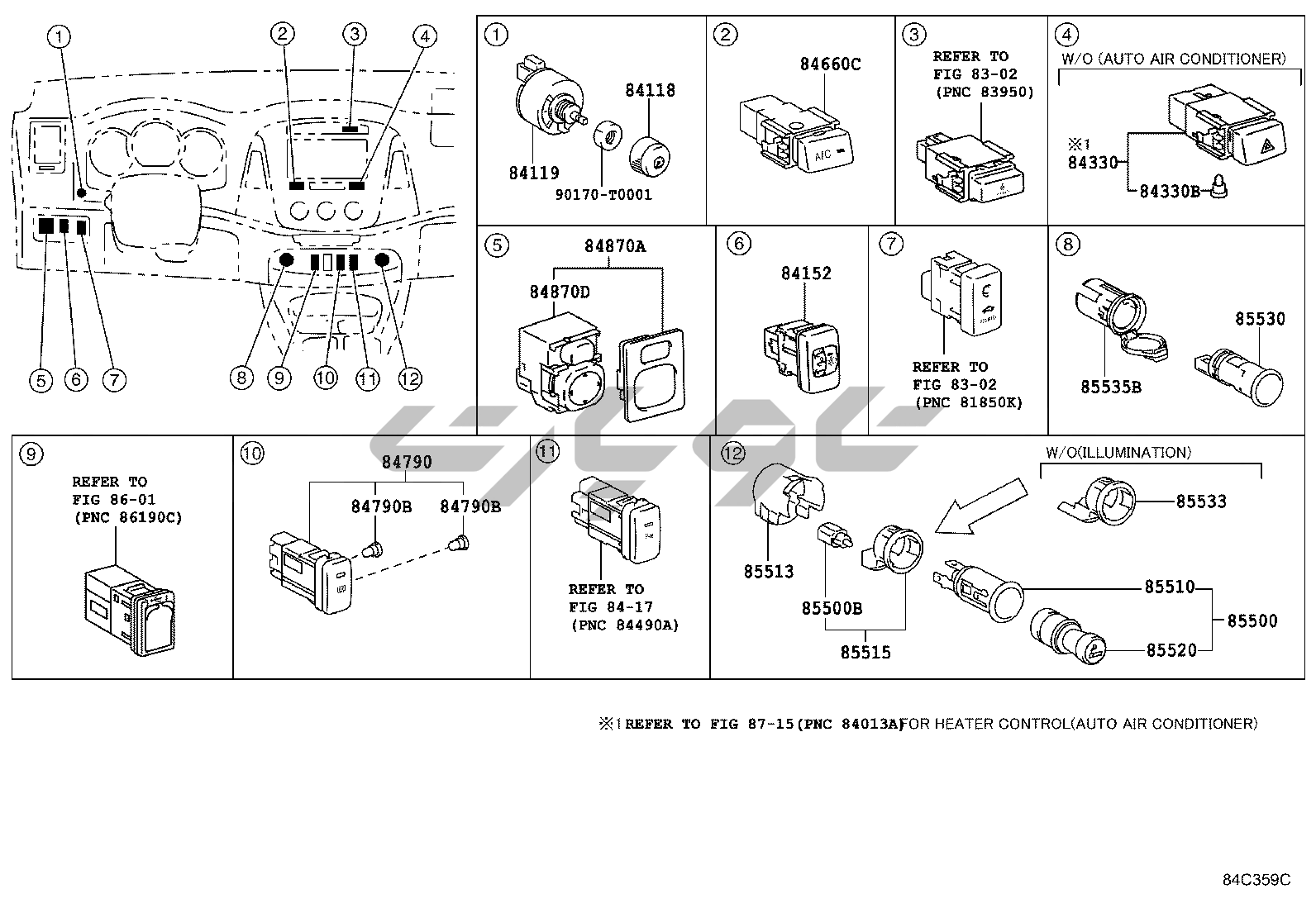 1 2 3 4
5 6 7 8 9 10 11 12

1
84118
84119
90170-T0001

2
84660C
A/C

3
REFER TO FIG 83-02 (PNC 83950)

4
W/O (AUTO AIR CONDITIONER)
※1
84330
84330B

5
84870A
84870D

6
84152

7
REFER TO FIG 83-02 (PNC 81850K)

8
85530
85535B

9
REFER TO FIG 86-01 (PNC 86190C)

10
84790
84790B
84790B

11
REFER TO FIG 84-17 (PNC 84490A)

12
W/O(ILLUMINATION)
85533
85513
85500B
85515
85510
85500
85520

※1 REFER TO FIG 87-15(PNC 84013A)FOR HEATER CONTROL(AUTO AIR CONDITIONER)

84C359C