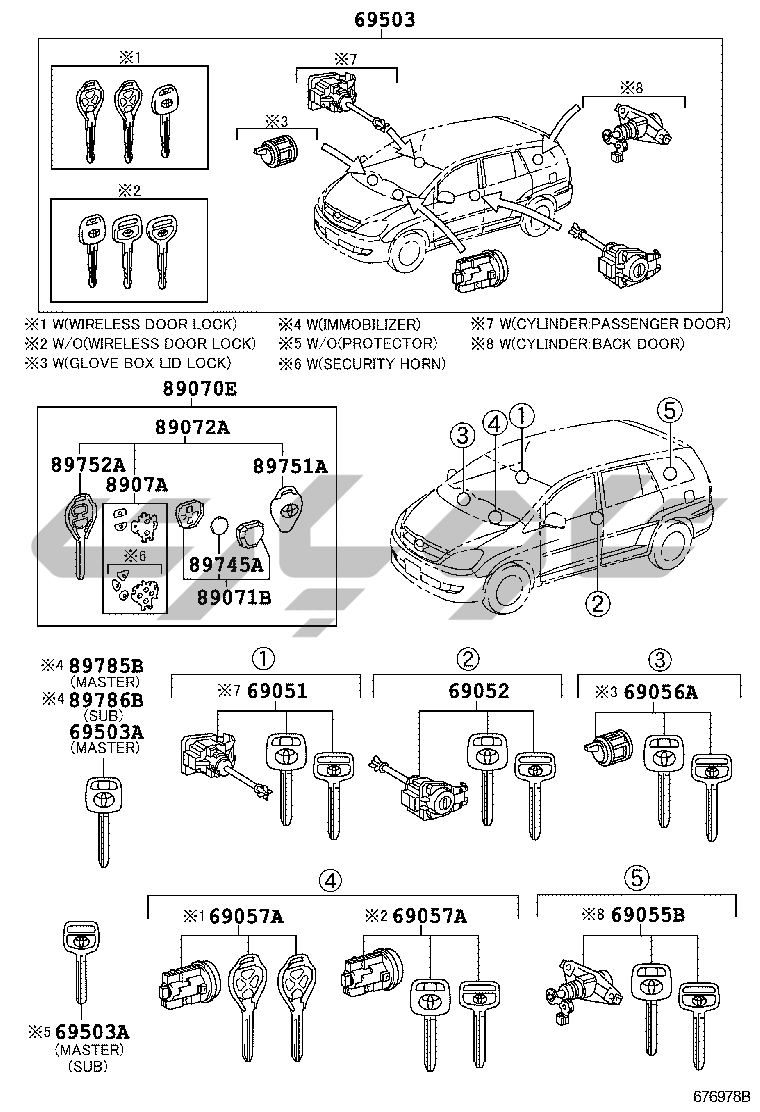 69503

※1

※2

※7

※3

※8

※1 W(WIRELESS DOOR LOCK)
※2 W/O(WIRELESS DOOR LOCK)
※3 W(GLOVE BOX LID LOCK)
※4 W(IMMOBILIZER)
※5 W/O(PROTECTOR)
※6 W(SECURITY HORN)
※7 W(CYLINDER:PASSENGER DOOR)
※8 W(CYLINDER:BACK DOOR)

89070E

89072A

89752A

8907A

89751A

※6

89745A

89071B

3 4 1 5

2

※4 89785B (MASTER)
※4 89786B (SUB)
69503A (MASTER)

1

※7 69051

2

69052

3

※3 69056A

4

※1 69057A

※2 69057A

5

※8 69055B

※5 69503A (MASTER) (SUB)

676978B