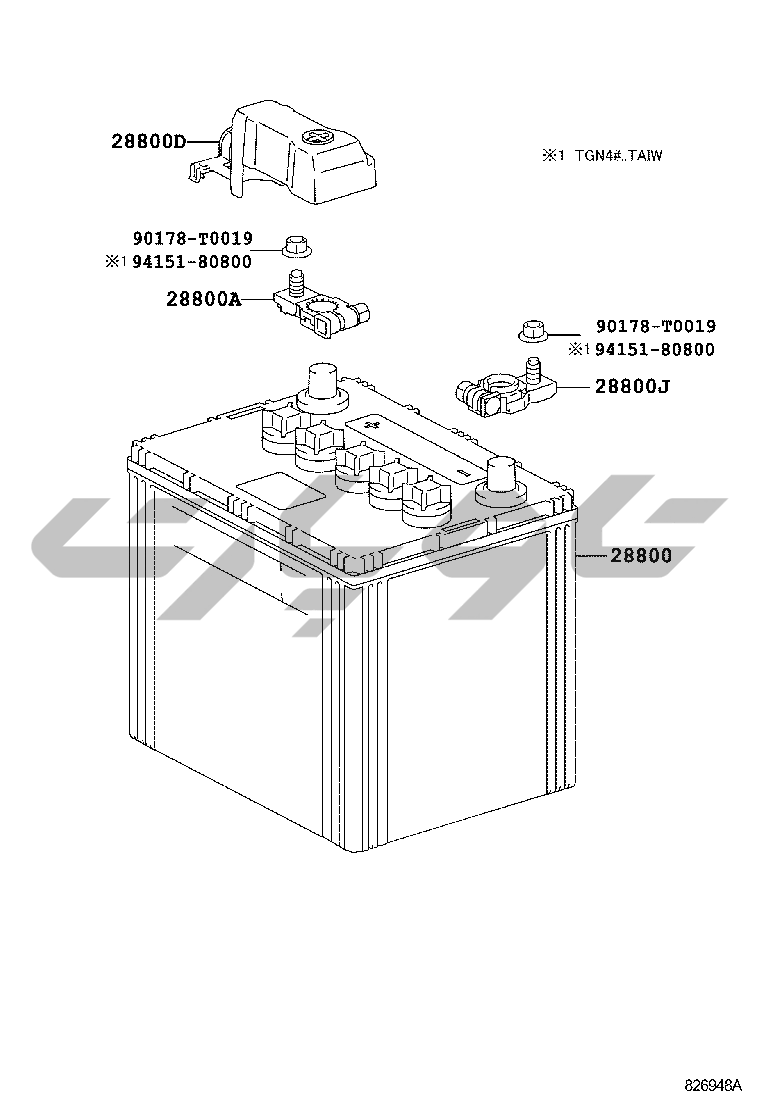 28800D

※1 TGN4#..TAIW

90178-T0019
※1 94151-80800

28800A

90178-T0019
※1 94151-80800

28800J

28800

826948A