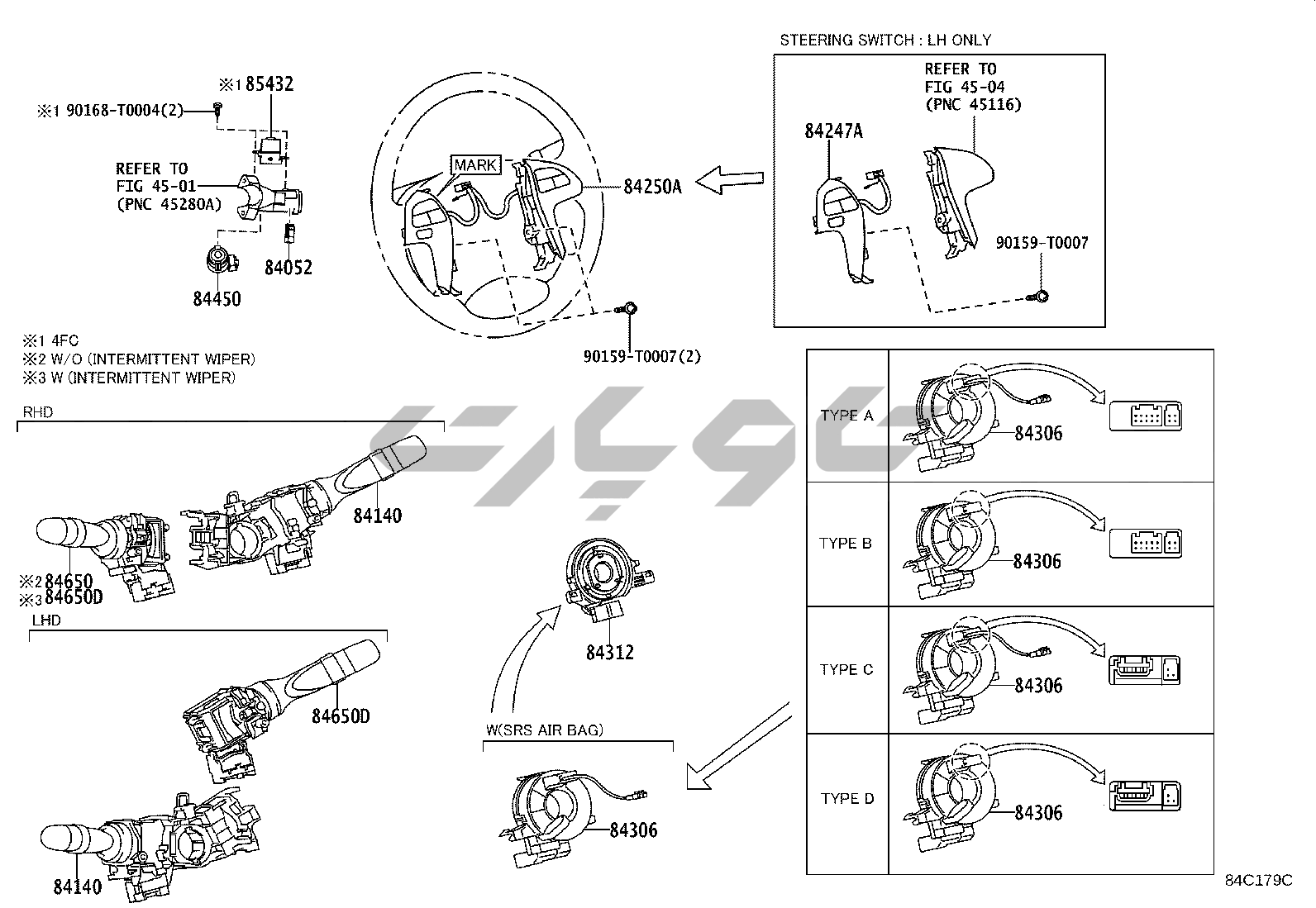 ※1 85432
※1 90168-T0004(2)
REFER TO
FIG 45-01
(PNC 45280A)
84052
84450
MARK
84250A
90159-T0007(2)
STEERING SWITCH : LH ONLY
REFER TO
FIG 45-04
(PNC 45116)
84247A
90159-T0007
※1 4FC
※2 W/O (INTERMITTENT WIPER)
※3 W (INTERMITTENT WIPER)
RHD
84140
※2 84650
※3 84650D
LHD
84650D
84140
84312
W(SRS AIR BAG)
84306

| TYPE A | 84306 |
|---|---|
| TYPE B | 84306 |
| TYPE C | 84306 |
| TYPE D | 84306 |

84C179C