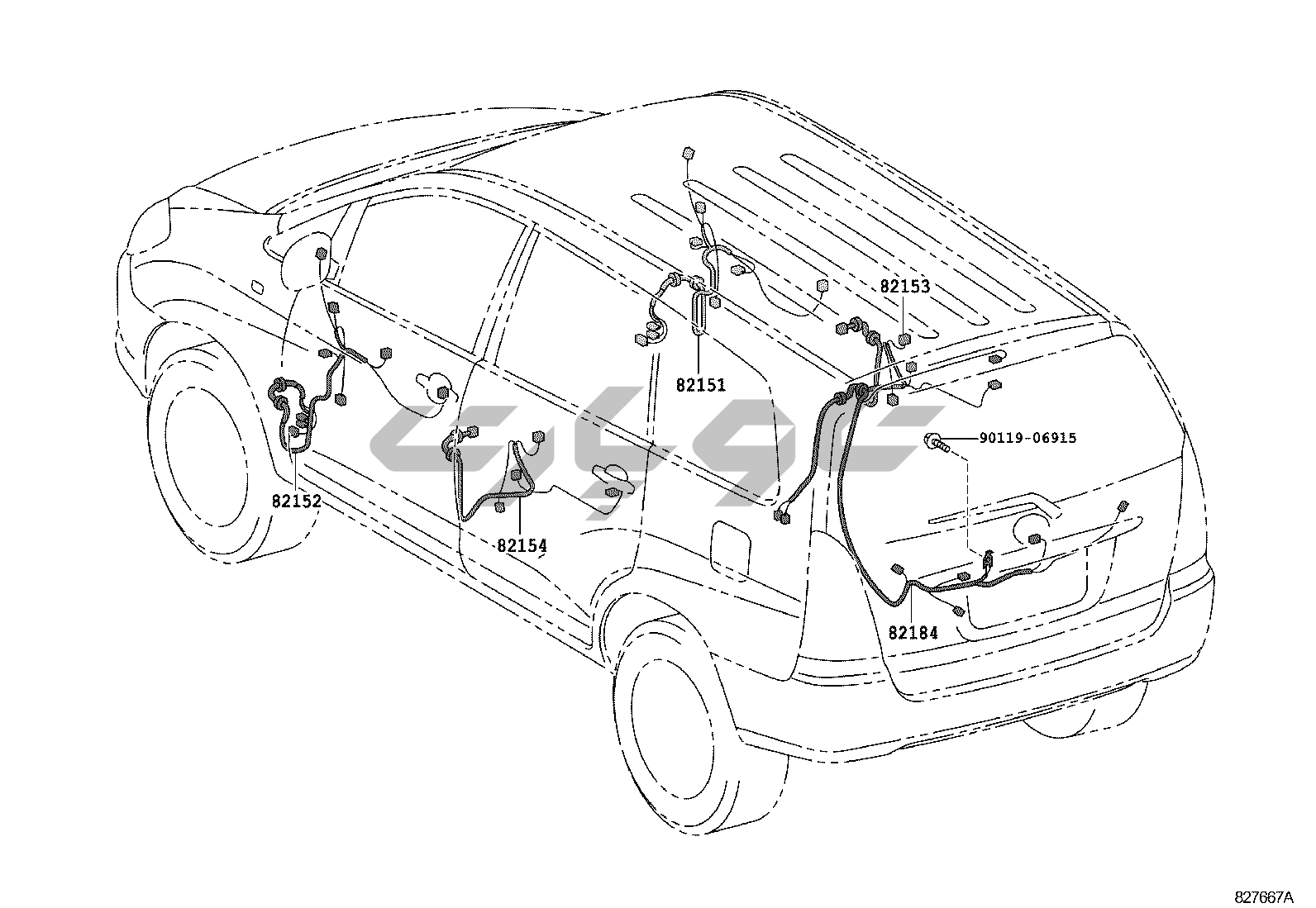 82153

82151

90119-06915

82152

82154

82184

827667A