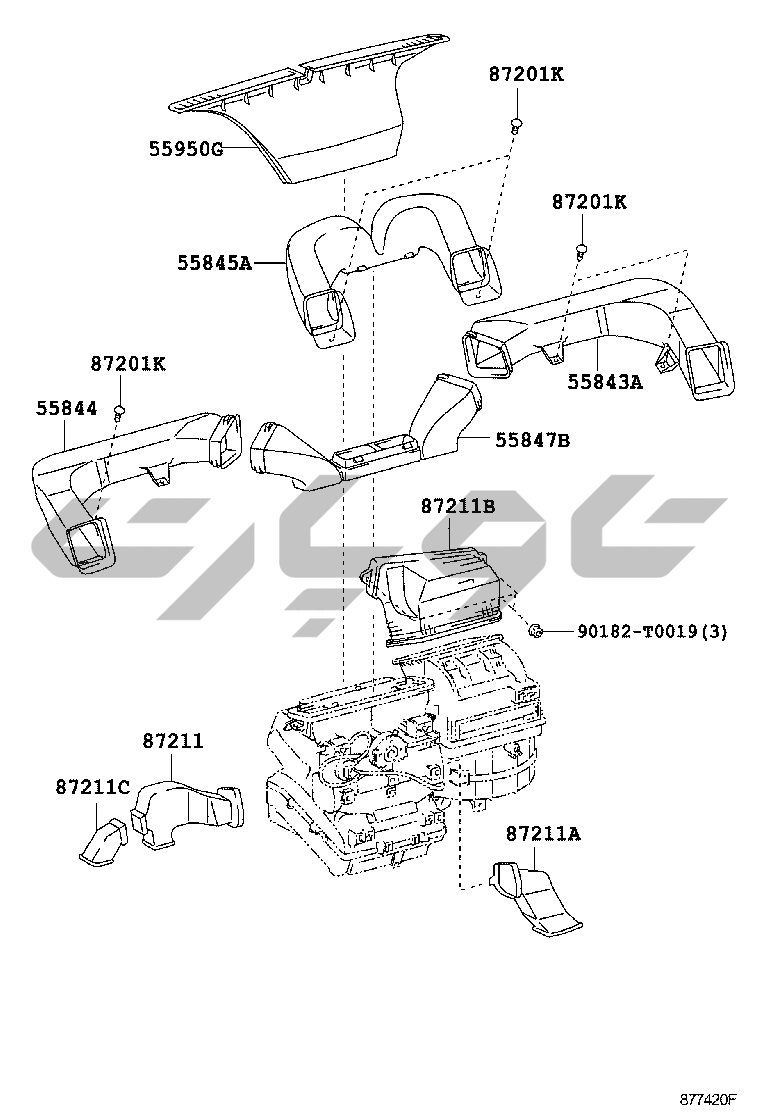 87201K
55950G
87201K
55845A
87201K
55843A
55844
55847B
87211B
90182-T0019(3)
87211
87211C
87211A
877420F