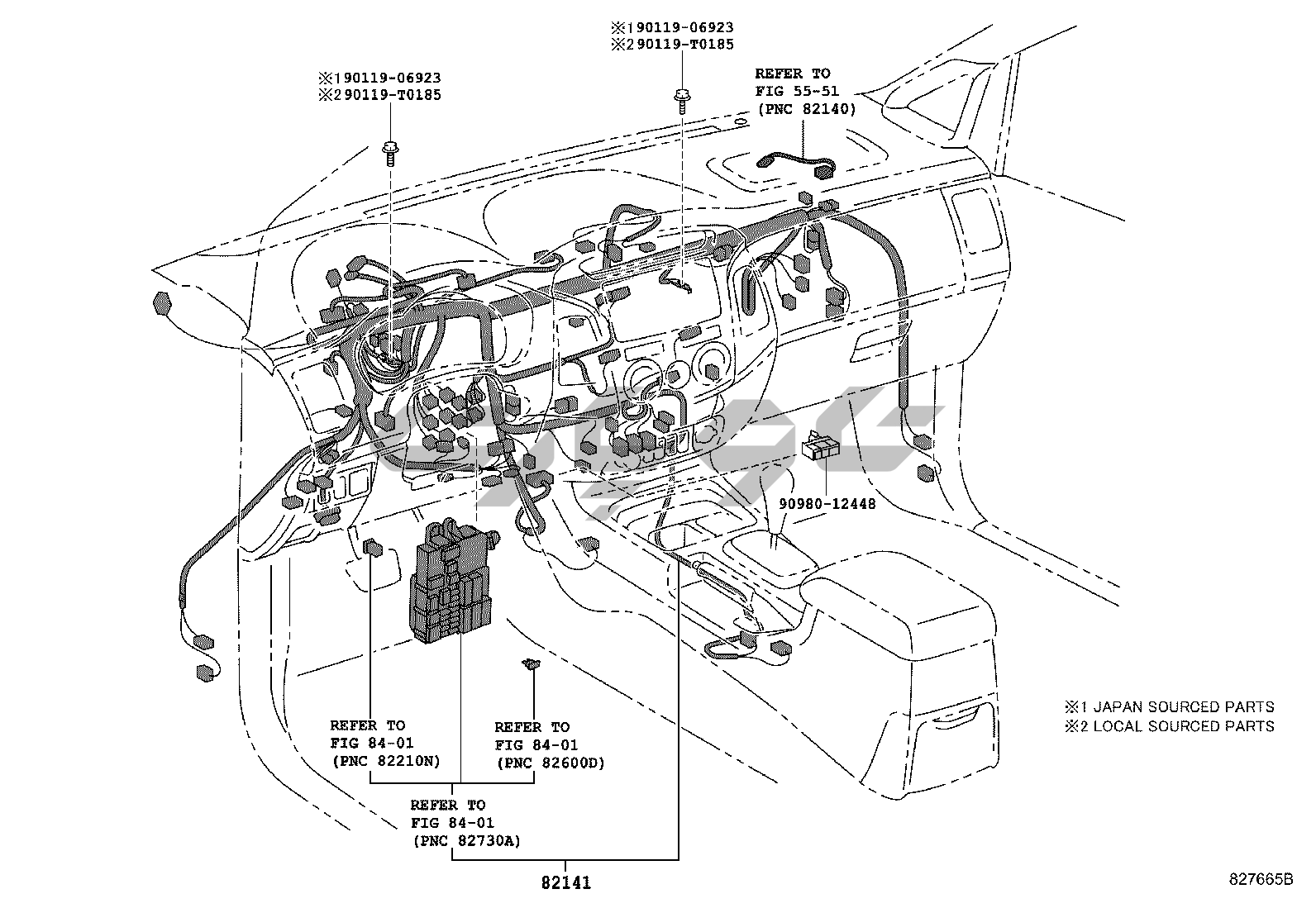 ※1 90119-06923
※2 90119-T0185

※1 90119-06923
※2 90119-T0185

REFER TO
FIG 55-51
(PNC 82140)

90980-12448

REFER TO
FIG 84-01
(PNC 82210N)

REFER TO
FIG 84-01
(PNC 82600D)

REFER TO
FIG 84-01
(PNC 82730A)

82141

※1 JAPAN SOURCED PARTS
※2 LOCAL SOURCED PARTS

827665B