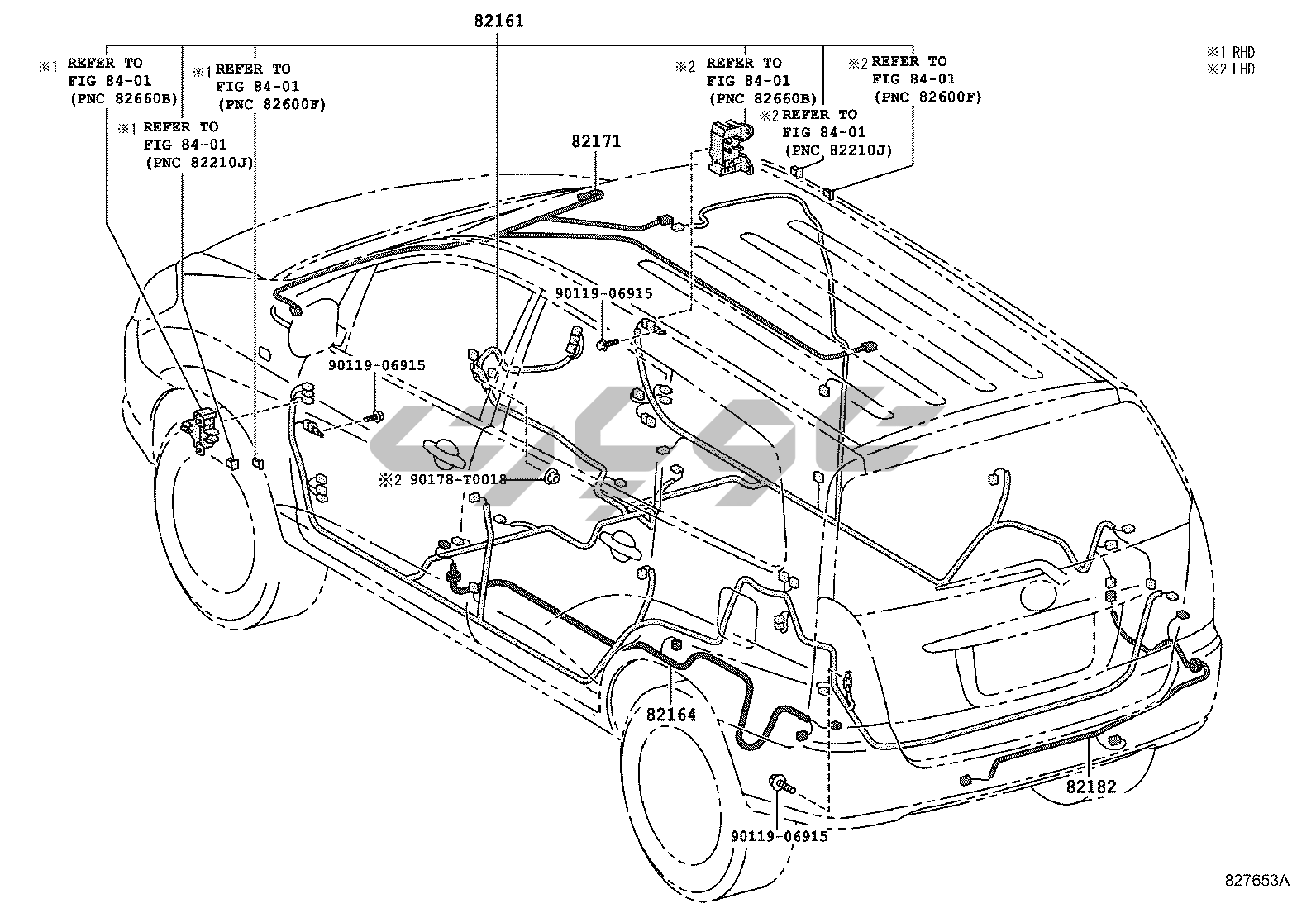 82161

※1 REFER TO FIG 84-01 (PNC 82660B)

※1 REFER TO FIG 84-01 (PNC 82600F)

※1 REFER TO FIG 84-01 (PNC 82210J)

※2 REFER TO FIG 84-01 (PNC 82660B)

※2 REFER TO FIG 84-01 (PNC 82600F)

※2 REFER TO FIG 84-01 (PNC 82210J)

※1 RHD
※2 LHD

82171

90119-06915

90119-06915

※2 90178-T0018

82164

82182

90119-06915

827653A