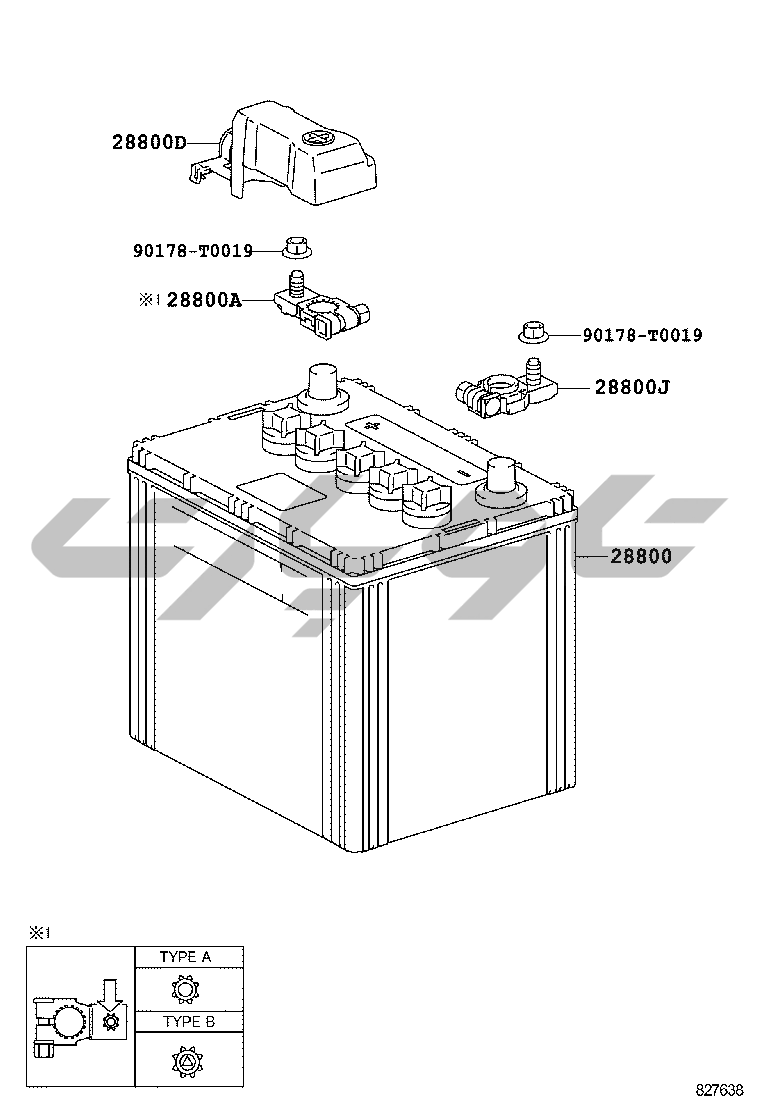 28800D

90178-T0019

※1 28800A

90178-T0019

28800J

28800

※1

TYPE A

TYPE B

827638