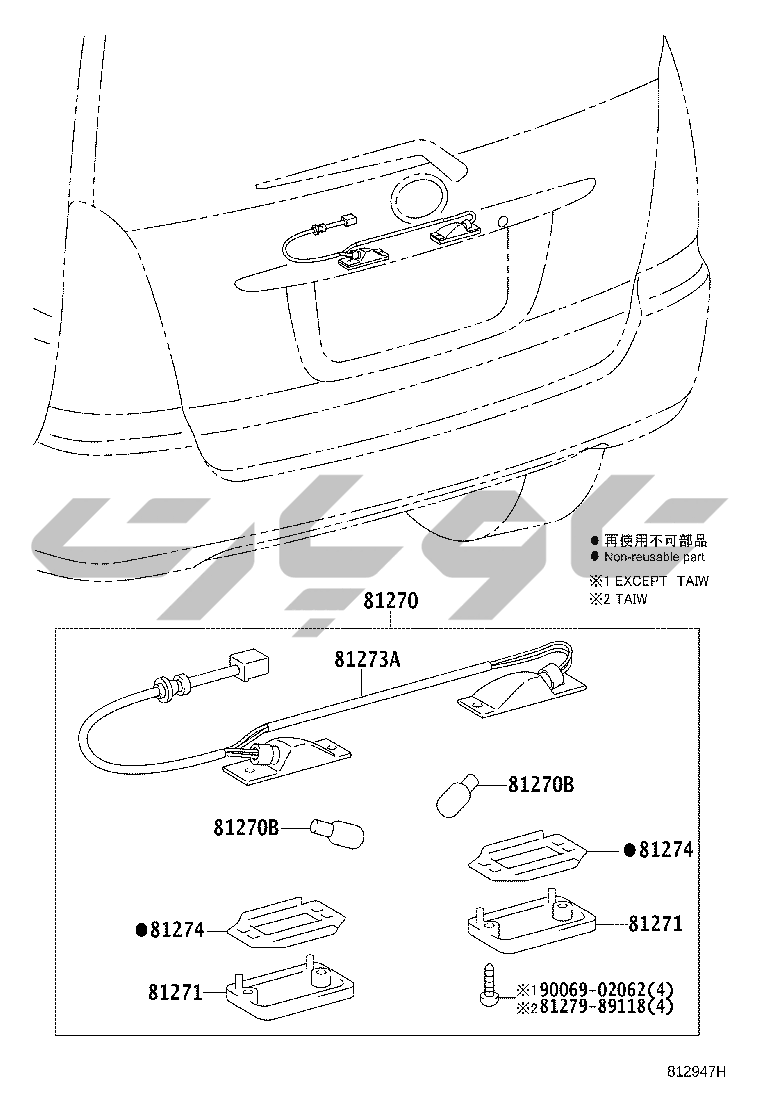 ● 再使用不可部品
● Non-reusable part

※1 EXCEPT TAIW
※2 TAIW

81270

81273A

81270B

81270B

●81274

●81274

81271

81271

※1 90069-02062(4)
※2 81279-89118(4)

812947H