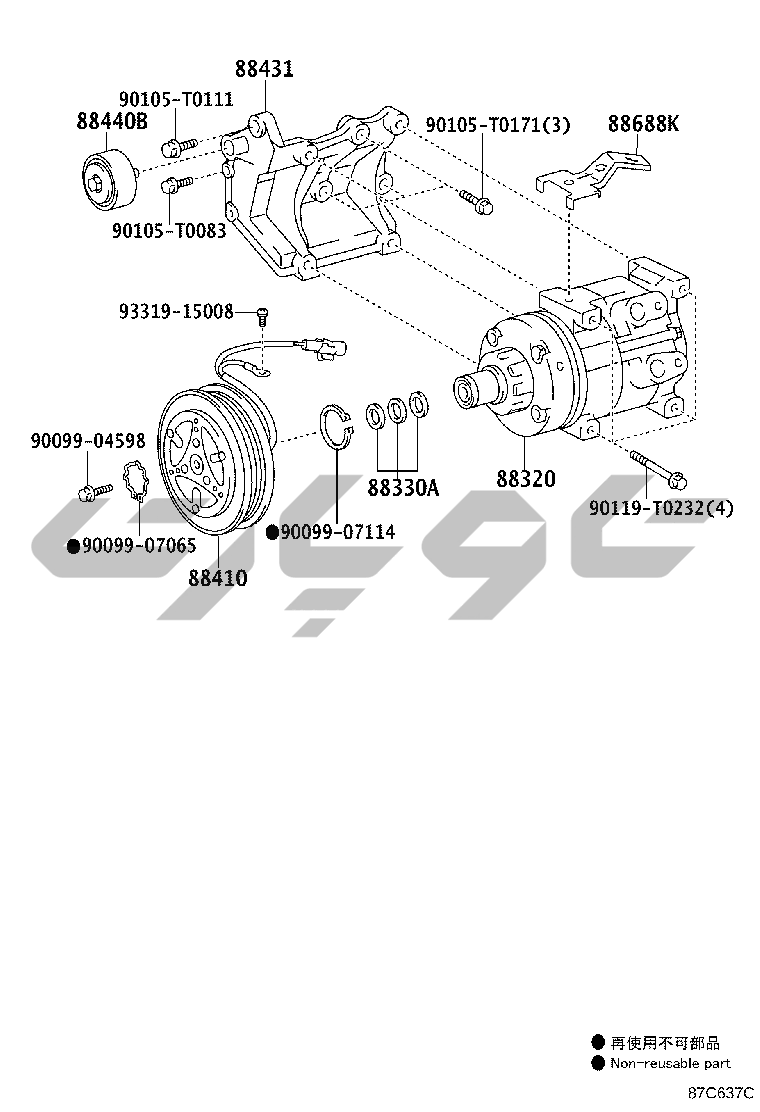 88431
90105-T0111
88440B
90105-T0171(3)
88688K
90105-T0083
93319-15008
90099-04598
88330A
88320
90119-T0232(4)
●90099-07065
●90099-07114
88410

● 再使用不可部品
● Non-reusable part

87C637C