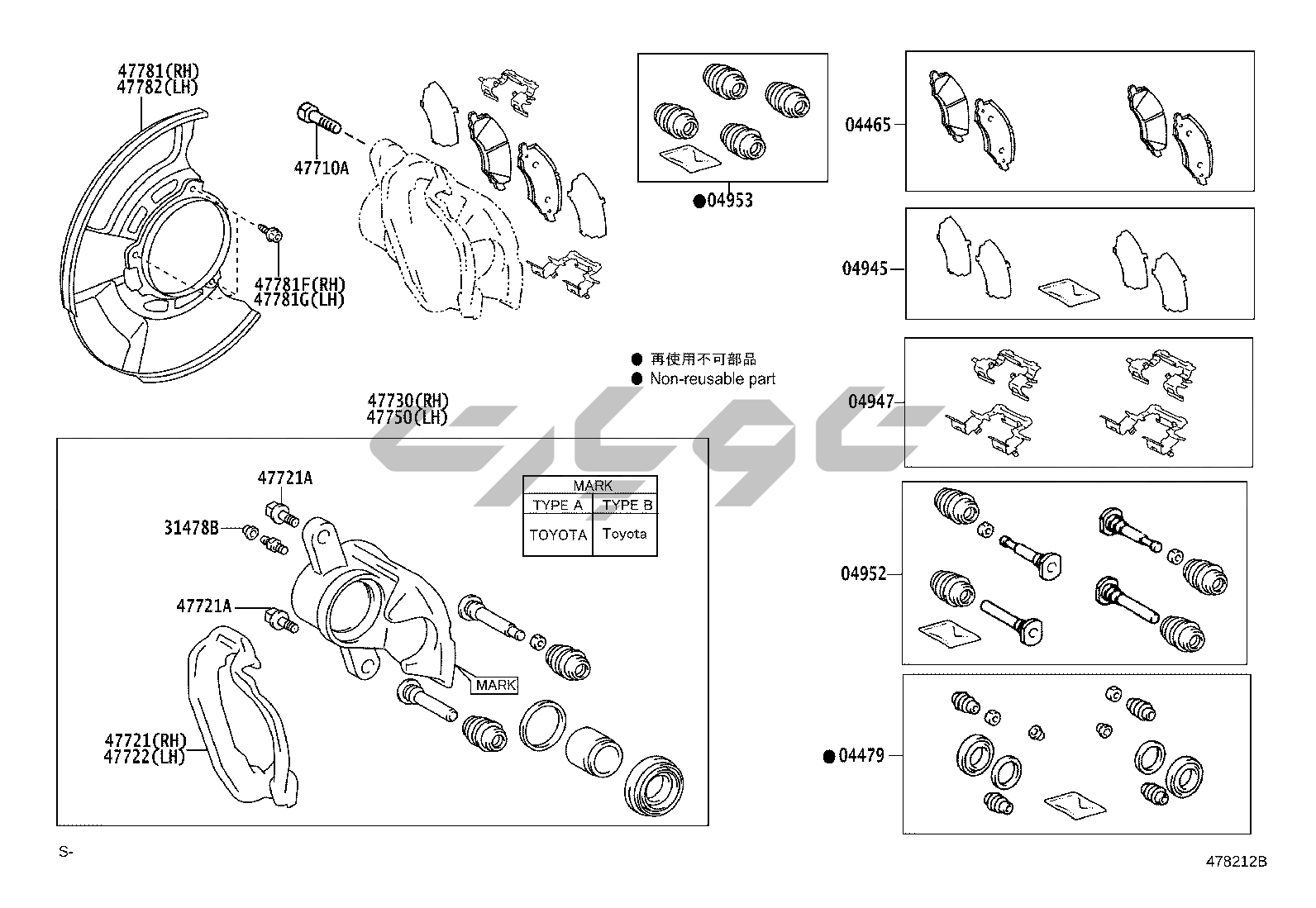 47781(RH)
47782(LH)

47710A

47781F(RH)
47781G(LH)

●04953

04465

04945

● 再使用不可部品
● Non-reusable part

04947

47730(RH)
47750(LH)

47721A

31478B

47721A

| MARK | |
|---|---|
| TYPE A | TYPE B |
| TOYOTA | Toyota |

MARK

47721(RH)
47722(LH)

04952

●04479

S-

478212B