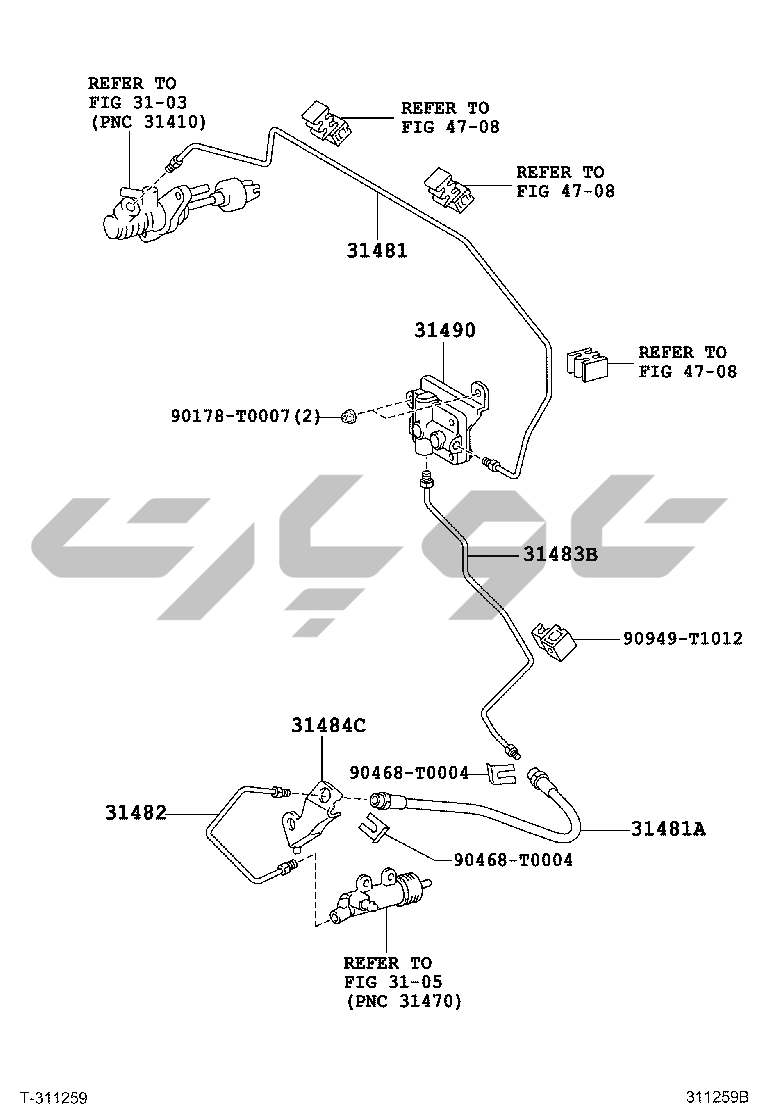 REFER TO
FIG 31-03
(PNC 31410)

REFER TO
FIG 47-08

REFER TO
FIG 47-08

31481

31490

REFER TO
FIG 47-08

90178-T0007(2)

31483B

90949-T1012

31484C

90468-T0004

31482

31481A

90468-T0004

REFER TO
FIG 31-05
(PNC 31470)

T-311259

311259B