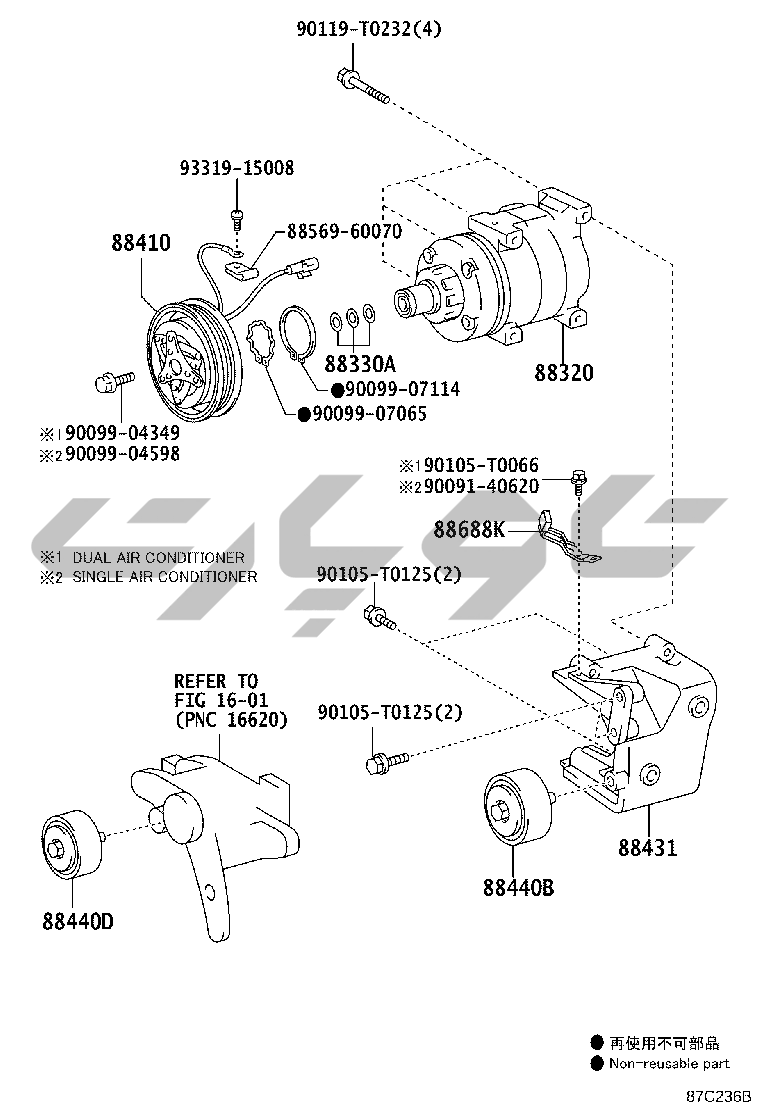 90119-T0232(4)

93319-15008

88569-60070

88410

88330A

88320

●90099-07114

●90099-07065

※1 90099-04349
※2 90099-04598

※1 90105-T0066
※2 90091-40620

88688K

※1 DUAL AIR CONDITIONER
※2 SINGLE AIR CONDITIONER

90105-T0125(2)

REFER TO
FIG 16-01
(PNC 16620)

90105-T0125(2)

88431

88440B

88440D

● 再使用不可部品
● Non-reusable part

87C236B