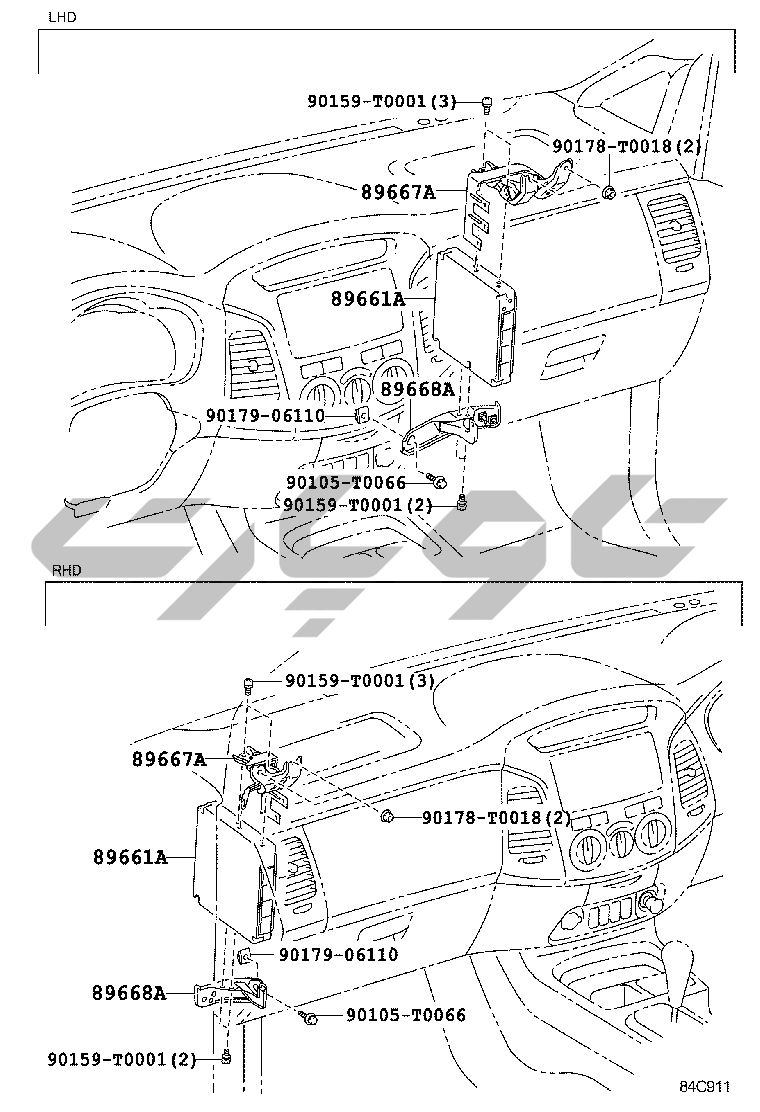 LHD

90159-T0001(3)
90178-T0018(2)
89667A
89661A
89668A
90179-06110
90105-T0066
90159-T0001(2)

RHD

90159-T0001(3)
89667A
90178-T0018(2)
89661A
90179-06110
89668A
90105-T0066
90159-T0001(2)

84C911