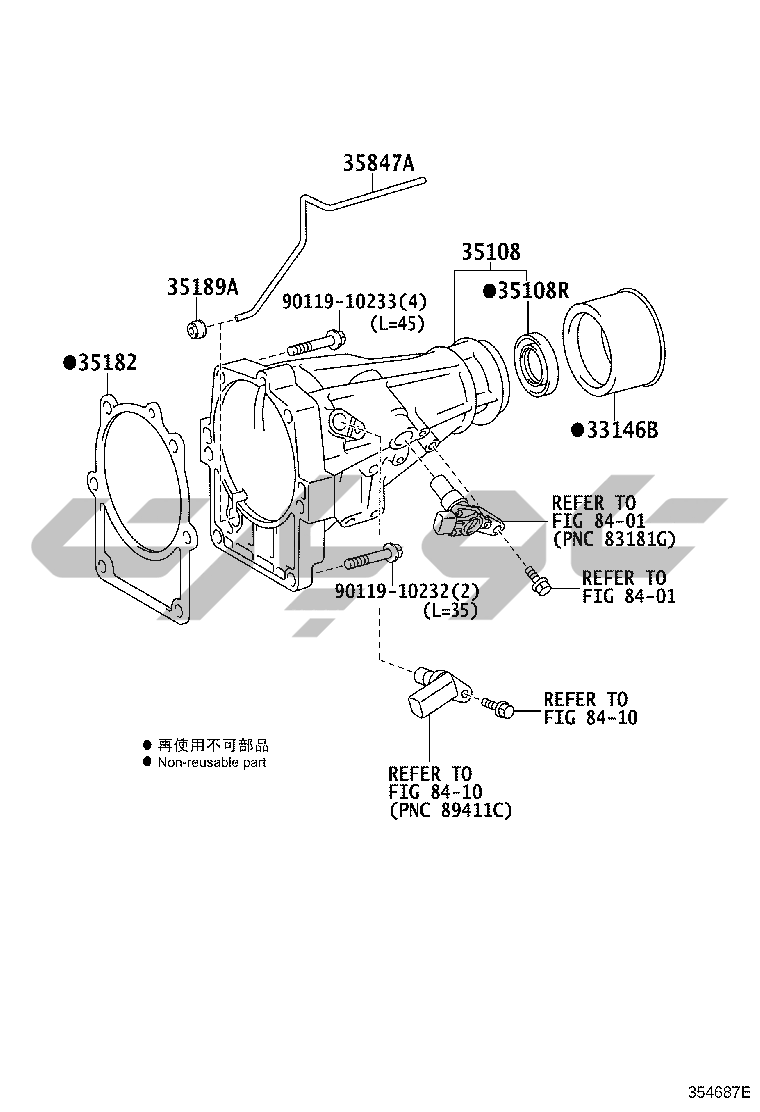 35847A

35108

35189A

90119-10233(4)
(L=45)

●35108R

●35182

●33146B

REFER TO
FIG 84-01
(PNC 83181G)

REFER TO
FIG 84-01

90119-10232(2)
(L=35)

REFER TO
FIG 84-10

● 再使用不可部品
● Non-reusable part

REFER TO
FIG 84-10
(PNC 89411C)

354687E