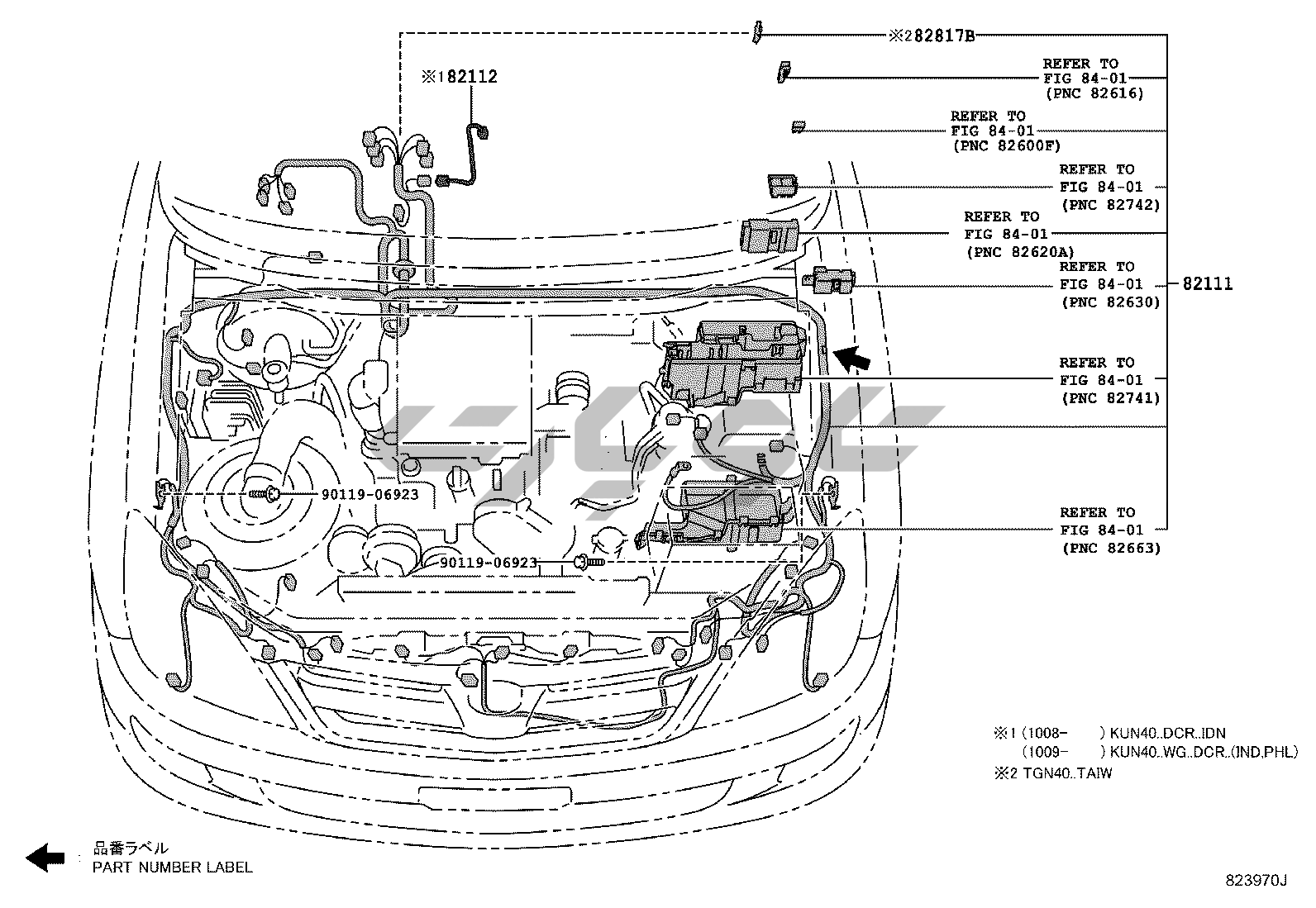 ※2 82817B

※1 82112

REFER TO FIG 84-01 (PNC 82616)

REFER TO FIG 84-01 (PNC 82600F)

REFER TO FIG 84-01 (PNC 82742)

REFER TO FIG 84-01 (PNC 82620A)

REFER TO FIG 84-01 (PNC 82630)

82111

REFER TO FIG 84-01 (PNC 82741)

90119-06923

REFER TO FIG 84-01 (PNC 82663)

90119-06923

※1 (1008- ) KUN40..DCR..IDN
(1009- ) KUN40..WG..DCR..(IND,PHL)
※2 TGN40..TAIW

品番ラベル
PART NUMBER LABEL

823970J